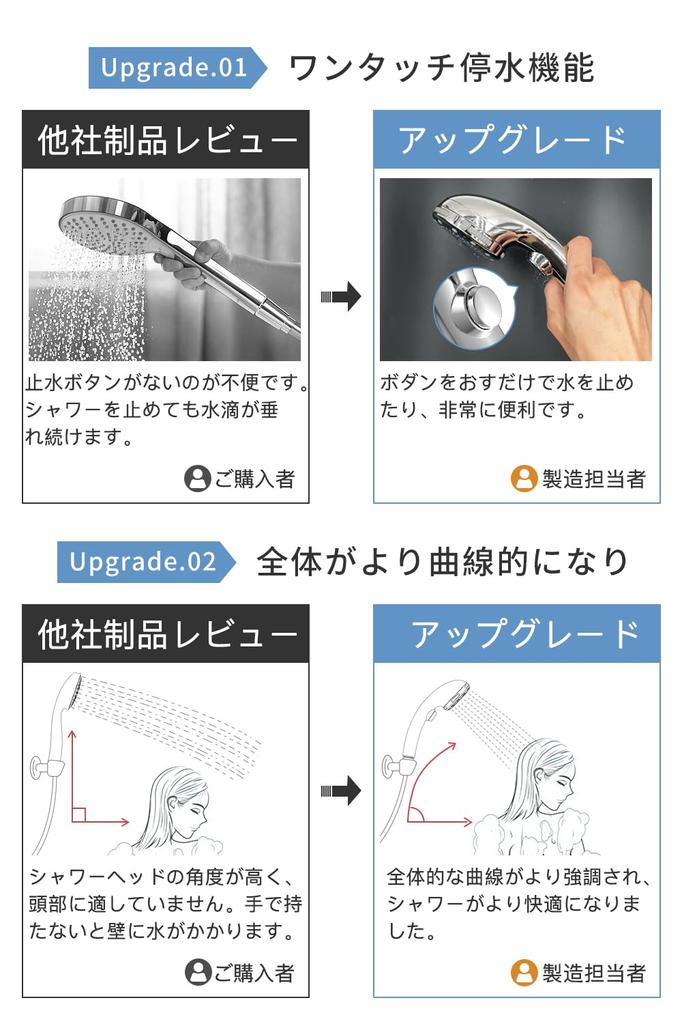 Upgrade.01 ワンタッチ停水機能

他社制品レビュー

止水ボタンがないのが不便です。シャワーを止めても水滴が垂れ続けます。

ご購入者

アップグレード

ボダンをおすだけで水を止めたり、非常に便利です。

製造担当者

Upgrade.02 全体がより曲線的になり

他社制品レビュー

シャワーヘッドの角度が高く、頭部に適していません。手で持たないと壁に水がかかります。

ご購入者

アップグレード

全体的な曲線がより強調され、シャワーがより快適になりました。

製造担当者