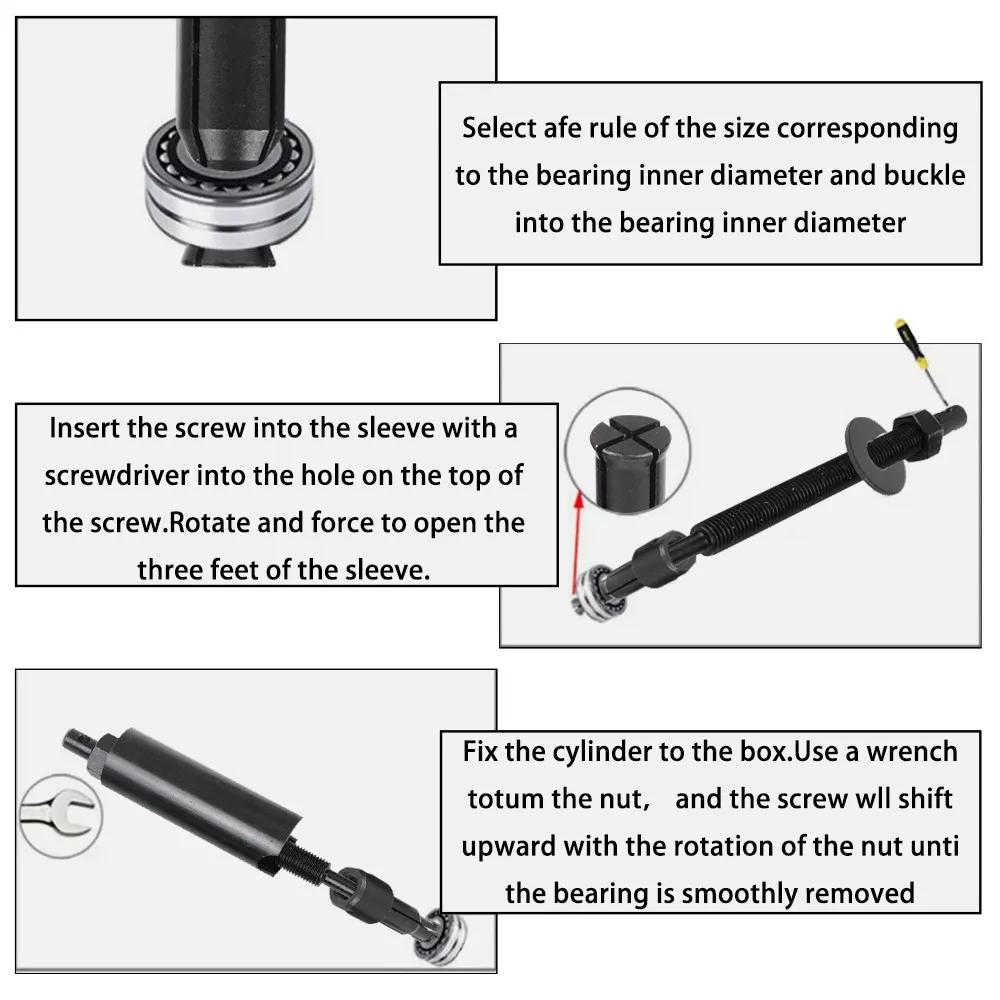 Select afe rule of the size corresponding to the bearing inner diameter and buckle into the bearing inner diameter

Insert the screw into the sleeve with a screwdriver into the hole on the top of the screw.Rotate and force to open the three feet of the sleeve.

Fix the cylinder to the box.Use a wrench totum the nut,  and the screw wll shift upward with the rotation of the nut unti the bearing is smoothly removed