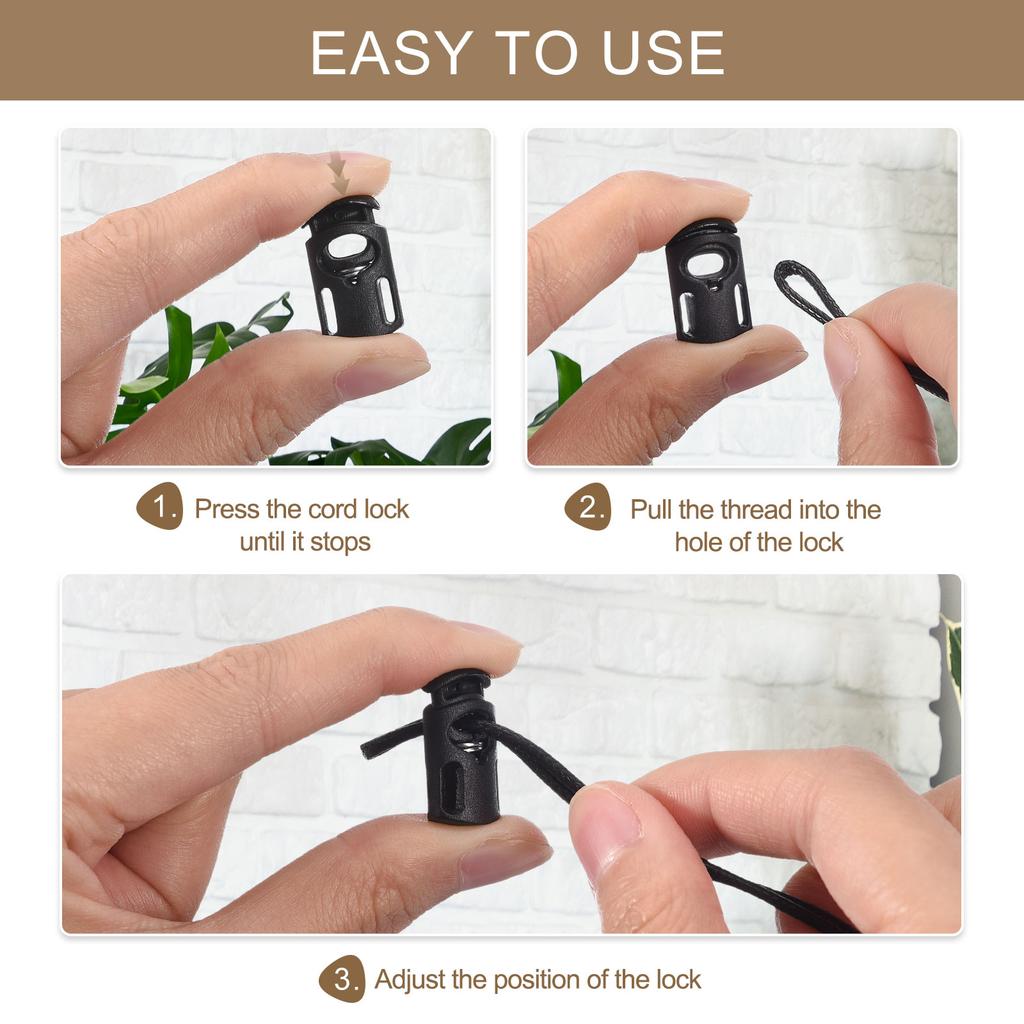 EASY TO USE

1. Press the cord lock until it stops

2. Pull the thread into the hole of the lock

3. Adjust the position of the lock