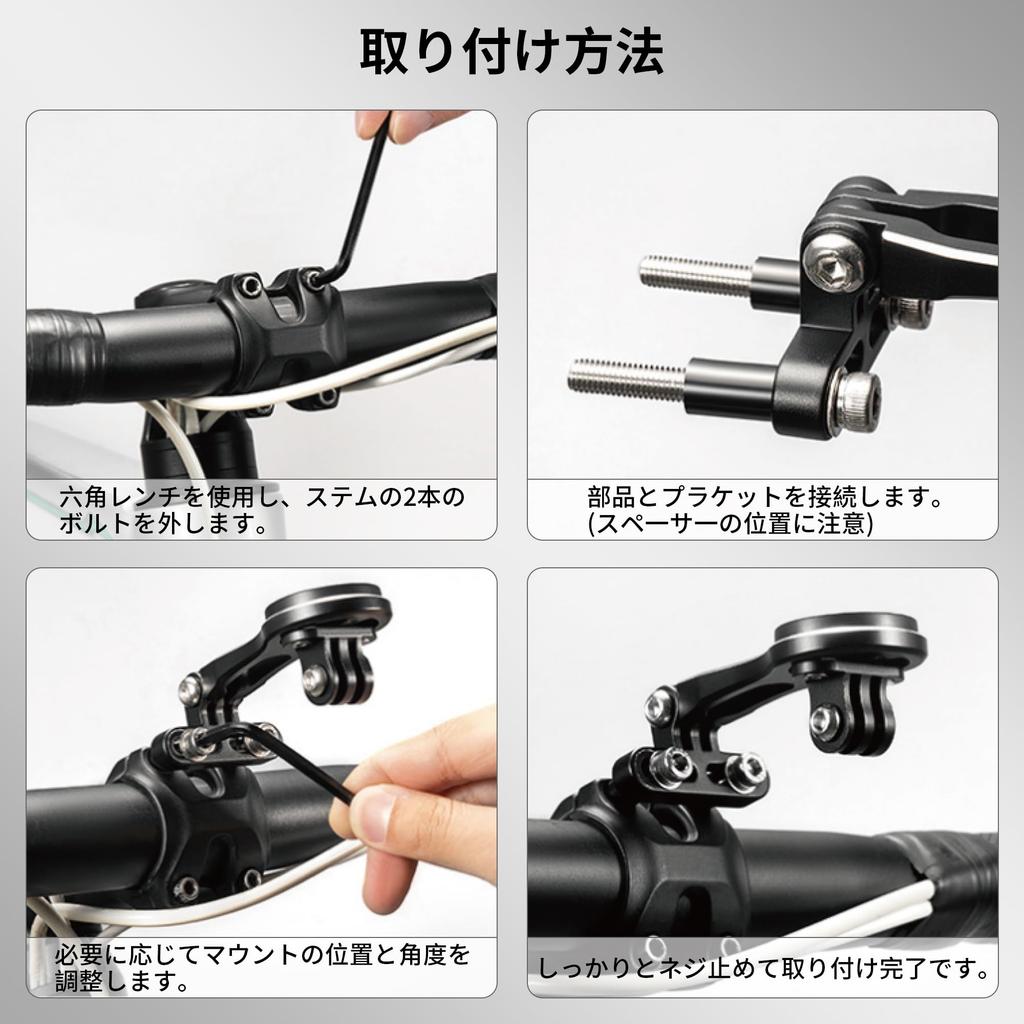 取り付け方法

六角レンチを使用し、ステムの2本のボルトを外します。

部品とブラケットを接続します。
(スペーサーの位置に注意)

必要に応じてマウントの位置と角度を調整します。

しっかりとネジ止めて取り付け完了です。