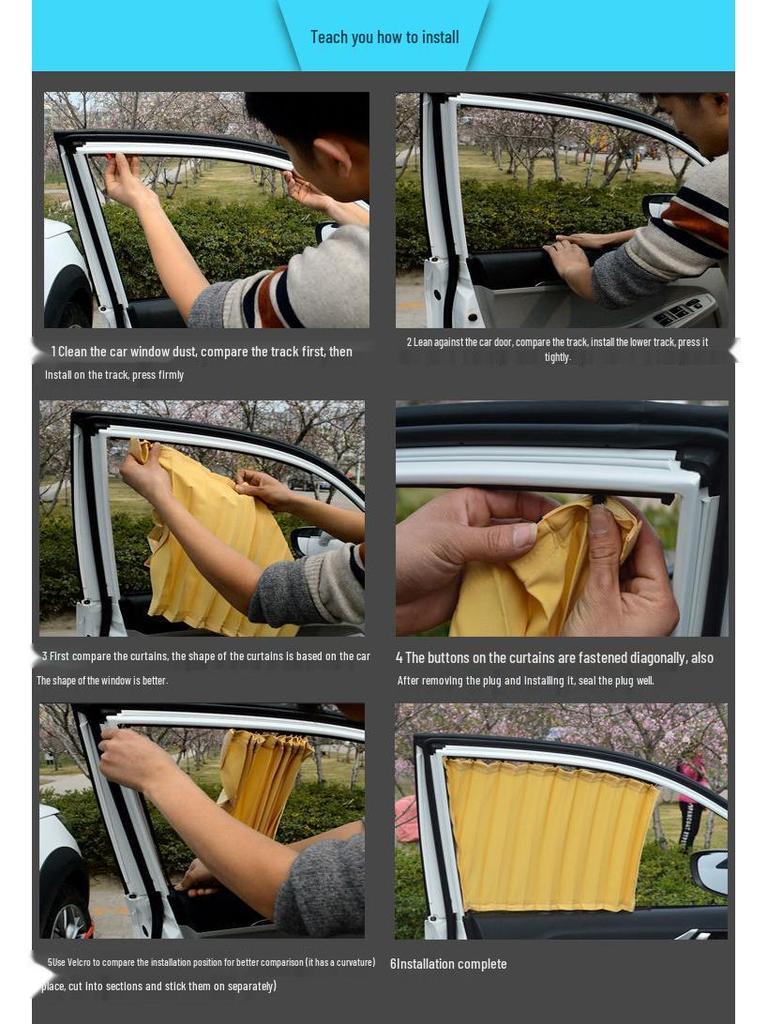 Teach you how to install

1 Clean the car window dust, compare the track first, then Install on the track, press firmly

2 Lean against the car door, compare the track, install the lower track, press it tightly.

3 First compare the curtains, the shape of the curtains is based on the car The shape of the window is better.

4 The buttons on the curtains are fastened diagonally, also After removing the plug and installing it, seal the plug well.

5Use Velcro to compare the installation position for better comparison (it has a curvature) place, cut into sections and stick them on separately)

6Installation complete