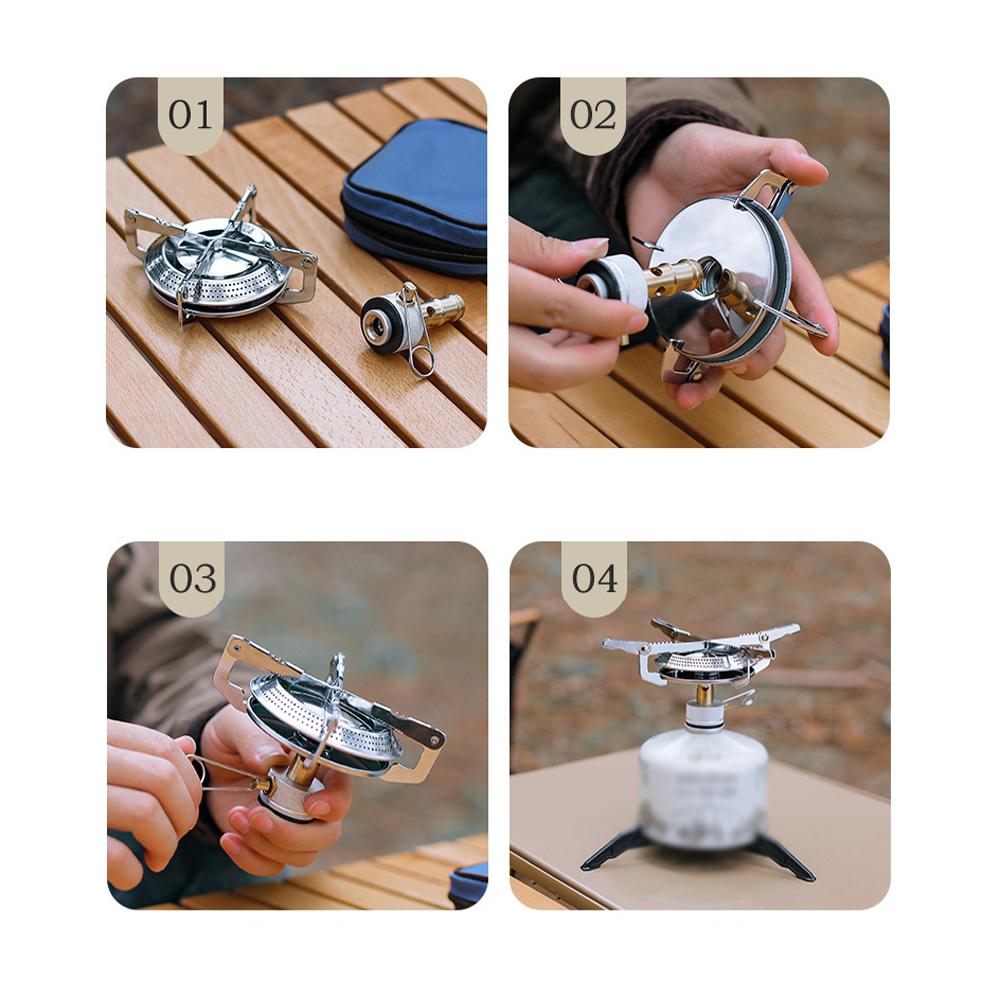 01

02

03

04