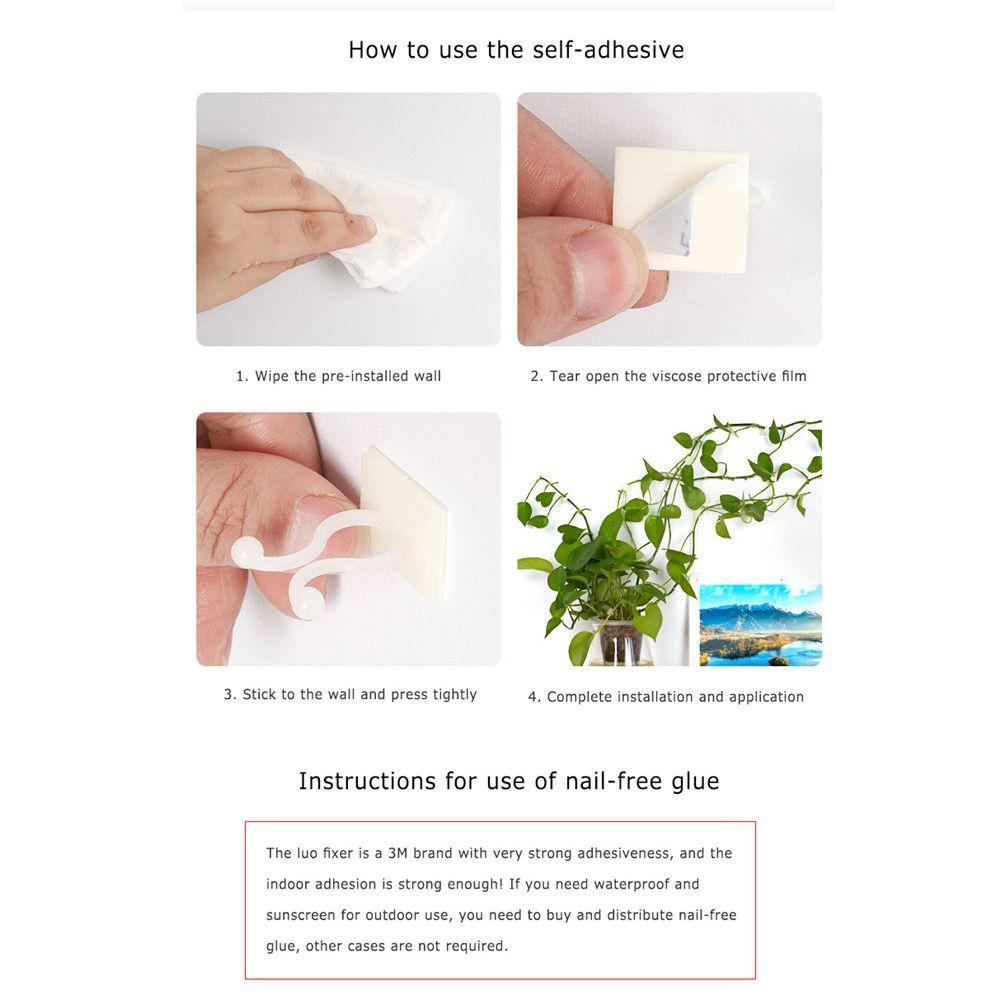 How to use the self-adhesive

1. Wipe the pre-installed wall

2. Tear open the viscose protective film

3. Stick to the wall and press tightly

4. Complete installation and application

Instructions for use of nail-free glue

The luo fixer is a 3M brand with very strong adhesiveness, and the indoor adhesion is strong enough! If you need waterproof and sunscreen for outdoor use, you need to buy and distribute nail-free glue, other cases are not required.