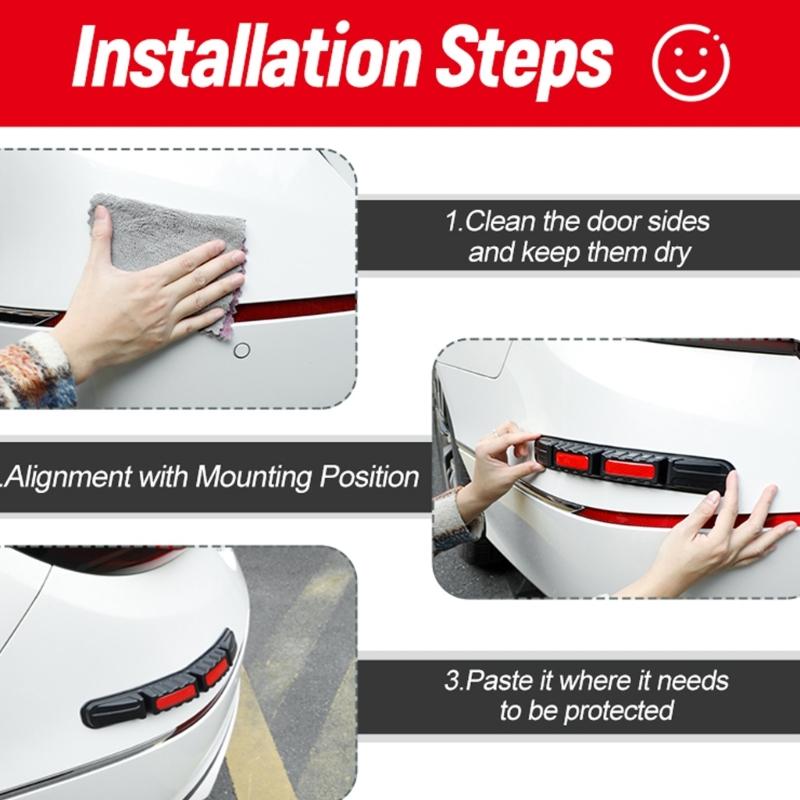 Installation Steps

1.Clean the door sides and keep them dry

.Alignment with Mounting Position

3.Paste it where it needs to be protected