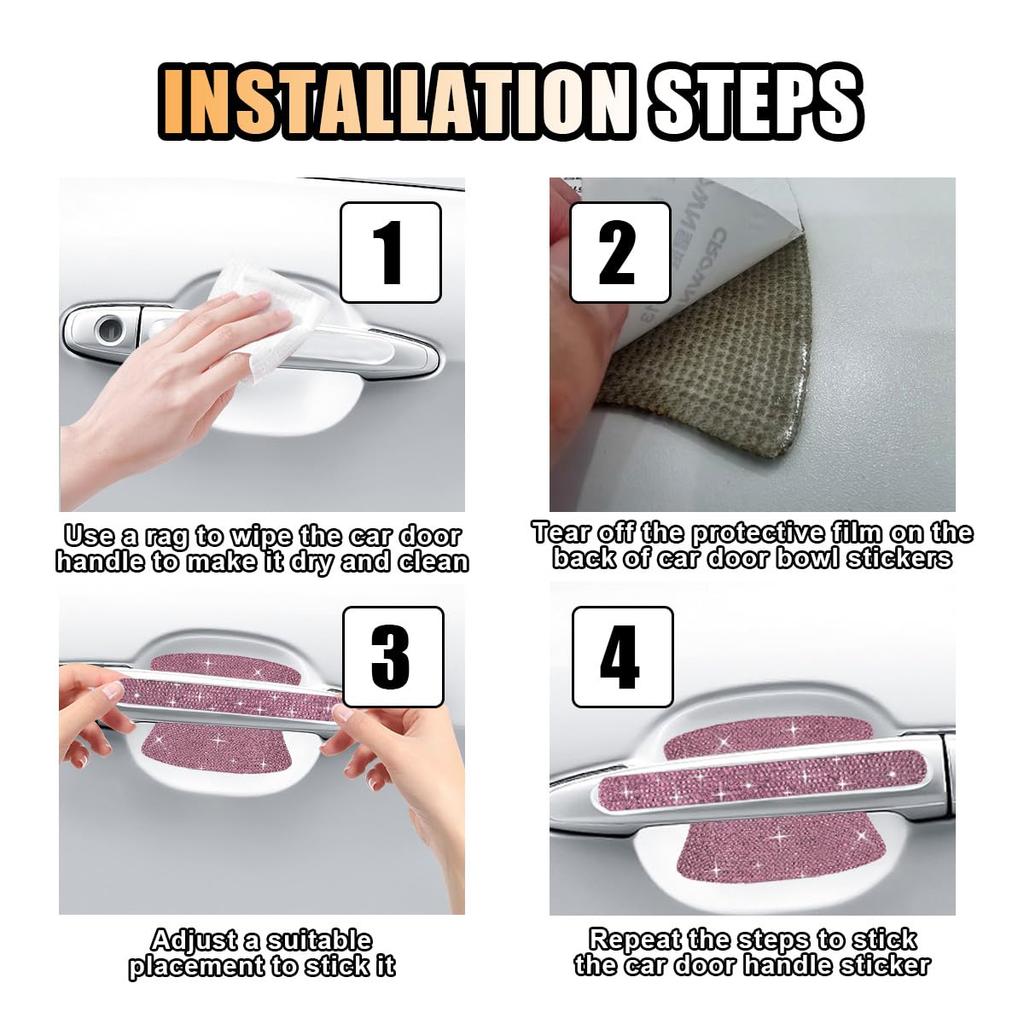 INSTALLATION STEPS

1

Use a rag to wipe the car door handle to make it dry and clean

2

Tear off the protective film on the back of car door bowl stickers

3

Adjust a suitable placement to stick it

4

Repeat the steps to stick the car door handle sticker