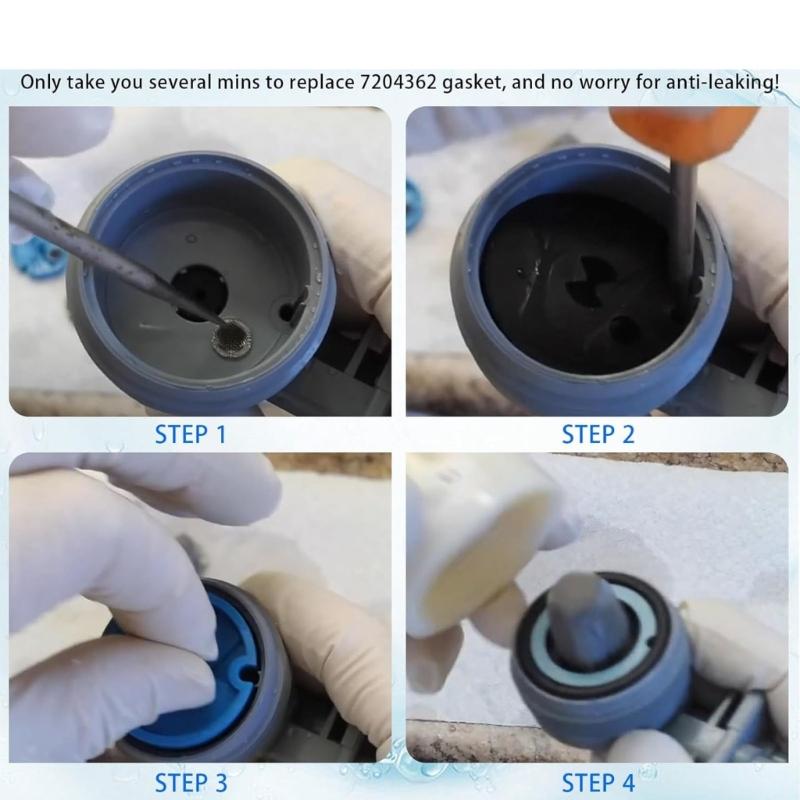 Only take you several mins to replace 7204362 gasket, and no worry for anti-leaking!

STEP 1

STEP 2

STEP 3

STEP 4