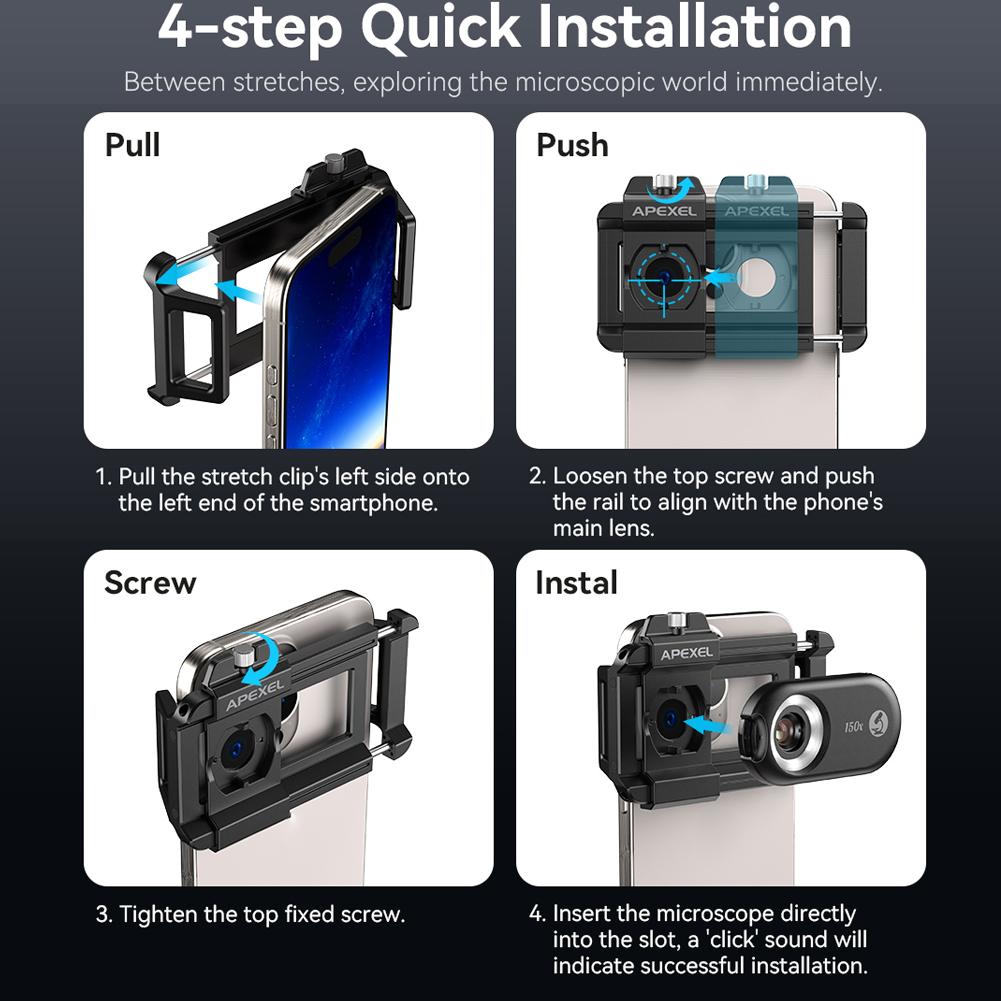 4-step Quick Installation

Between stretches, exploring the microscopic world immediately.

Pull

1. Pull the stretch clip's left side onto the left end of the smartphone.

Push

APEXEL APEXEL

2. Loosen the top screw and push the rail to align with the phone's main lens.

Screw

APEXEL

3. Tighten the top fixed screw.

Instal

APEXEL

150x

4. Insert the microscope directly into the slot, a 'click' sound will indicate successful installation.