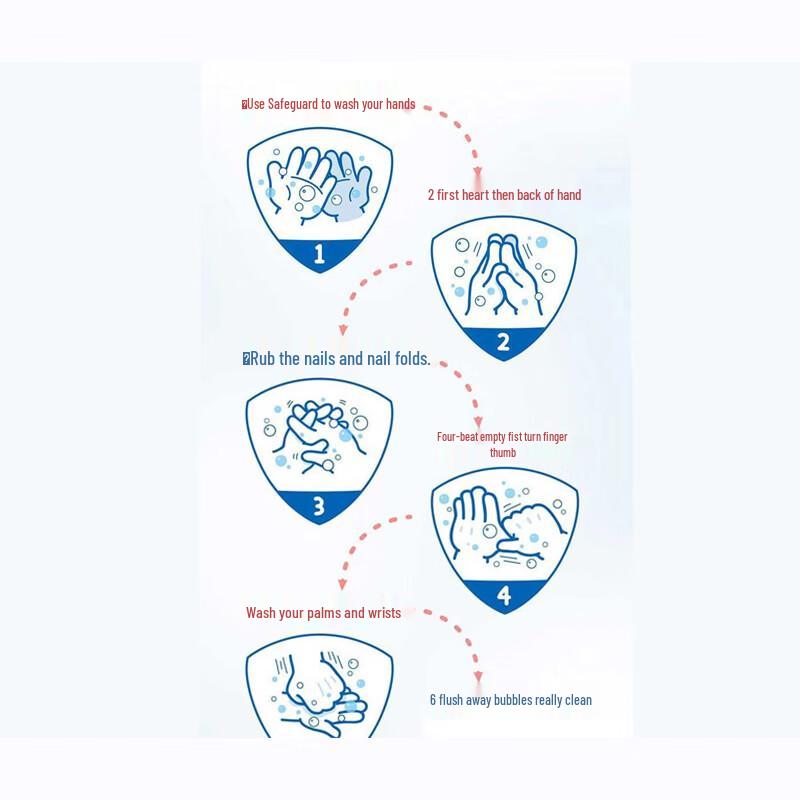 Use Safeguard to wash your hands

1

2 first heart then back of hand

2

Rub the nails and nail folds.

3

Four-beat empty fist turn finger thumb

4

Wash your palms and wrists

6 flush away bubbles really clean