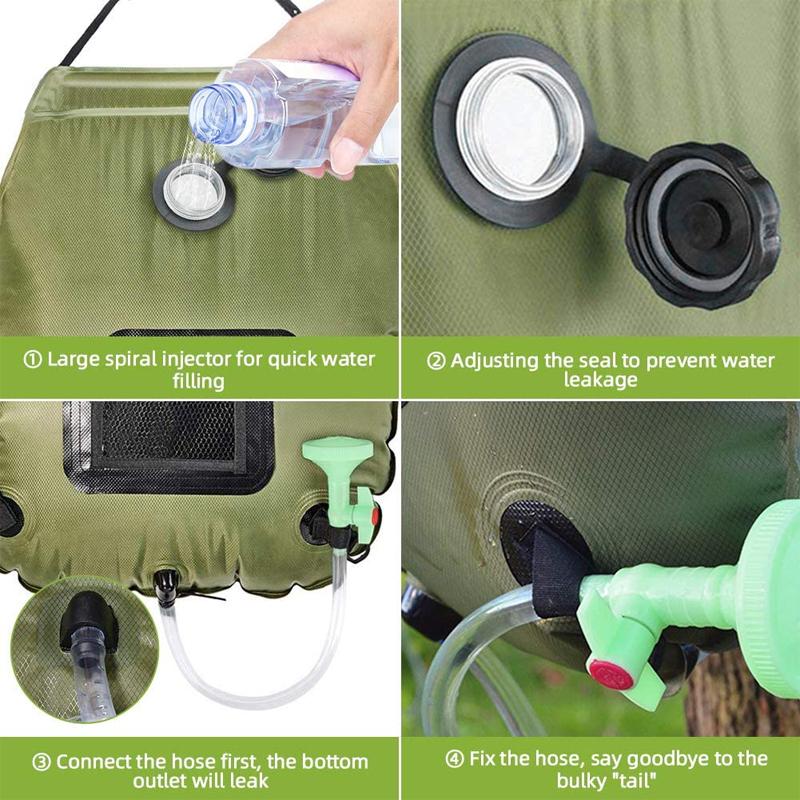 ① Large spiral injector for quick water filling

② Adjusting the seal to prevent water leakage

③ Connect the hose first, the bottom outlet will leak

④ Fix the hose, say goodbye to the bulky "tail"