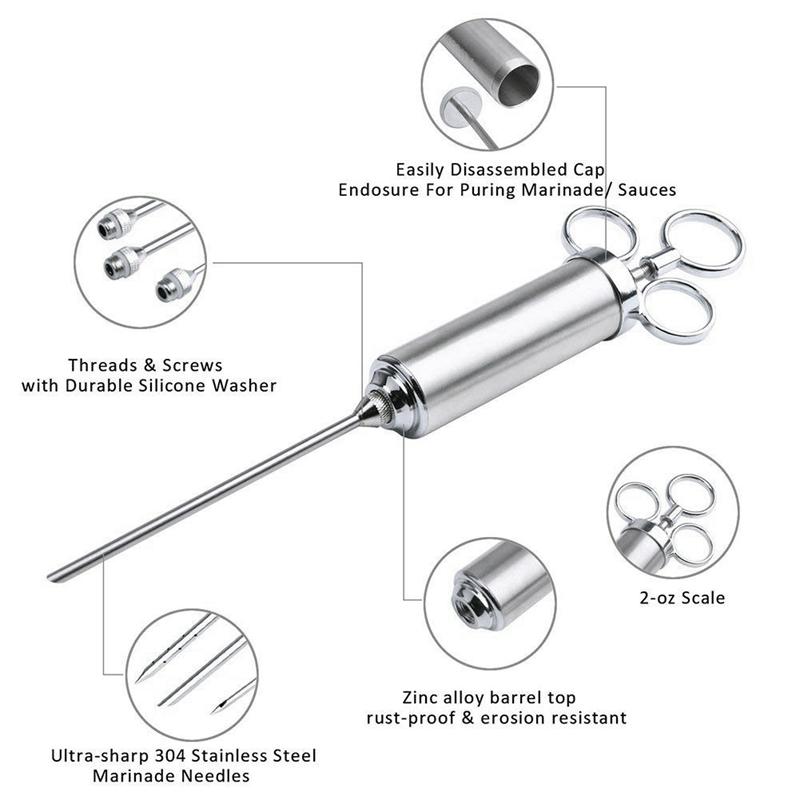 Easily Disassembled Cap
Endosure For Puring Marinade/ Sauces

Threads & Screws
with Durable Silicone Washer

2-oz Scale

Zinc alloy barrel top
rust-proof & erosion resistant

Ultra-sharp 304 Stainless Steel
Marinade Needles