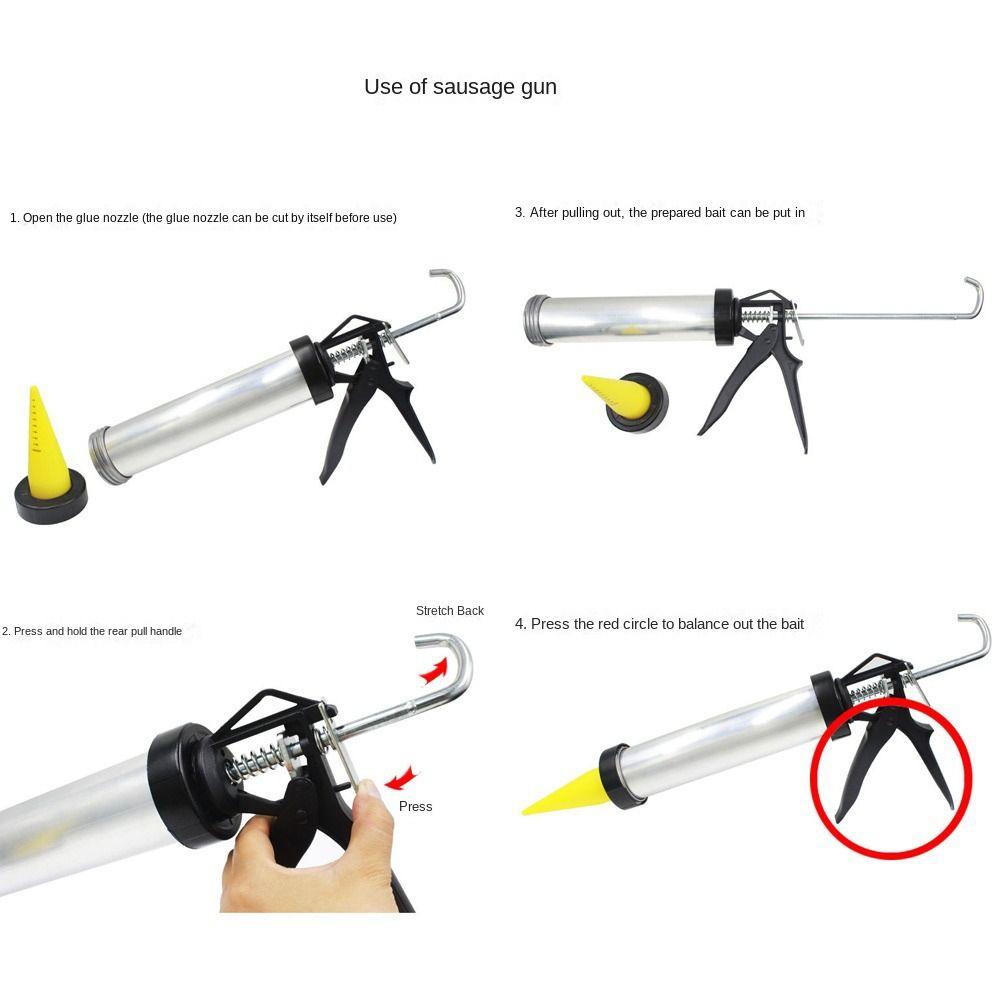 Use of sausage gun

1. Open the glue nozzle (the glue nozzle can be cut by itself before use)

3. After pulling out, the prepared bait can be put in

2. Press and hold the rear pull handle

Stretch Back

Press

4. Press the red circle to balance out the bait