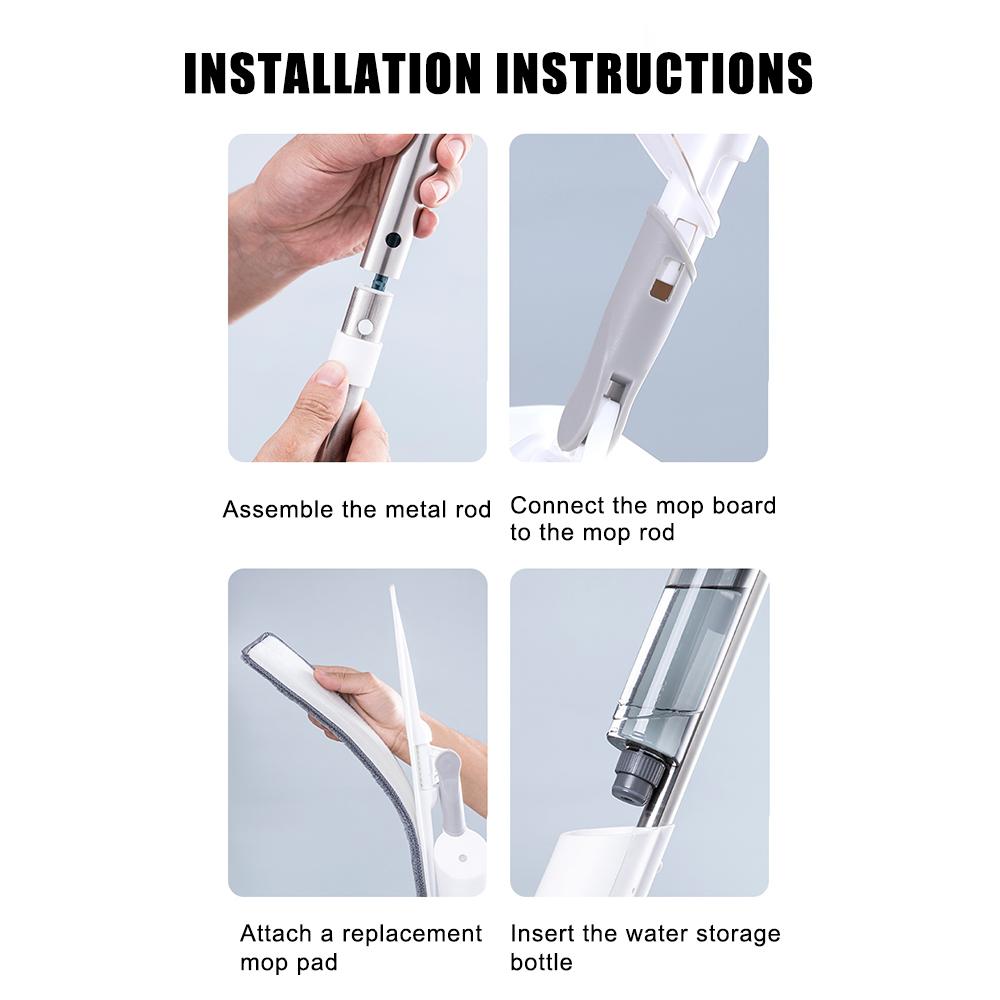 INSTALLATION INSTRUCTIONS

Assemble the metal rod

Connect the mop board to the mop rod

Attach a replacement mop pad

Insert the water storage bottle