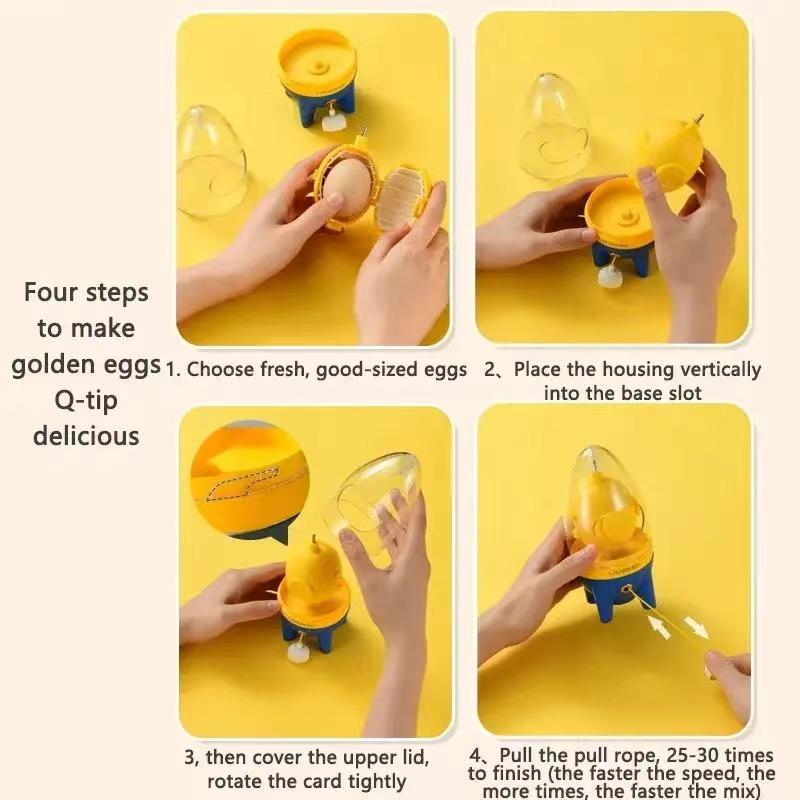 Four steps to make golden eggs Q-tip delicious

1. Choose fresh, good-sized eggs

2、Place the housing vertically into the base slot

3, then cover the upper lid, rotate the card tightly

4、Pull the pull rope, 25-30 times to finish (the faster the speed, the more times, the faster the mix)