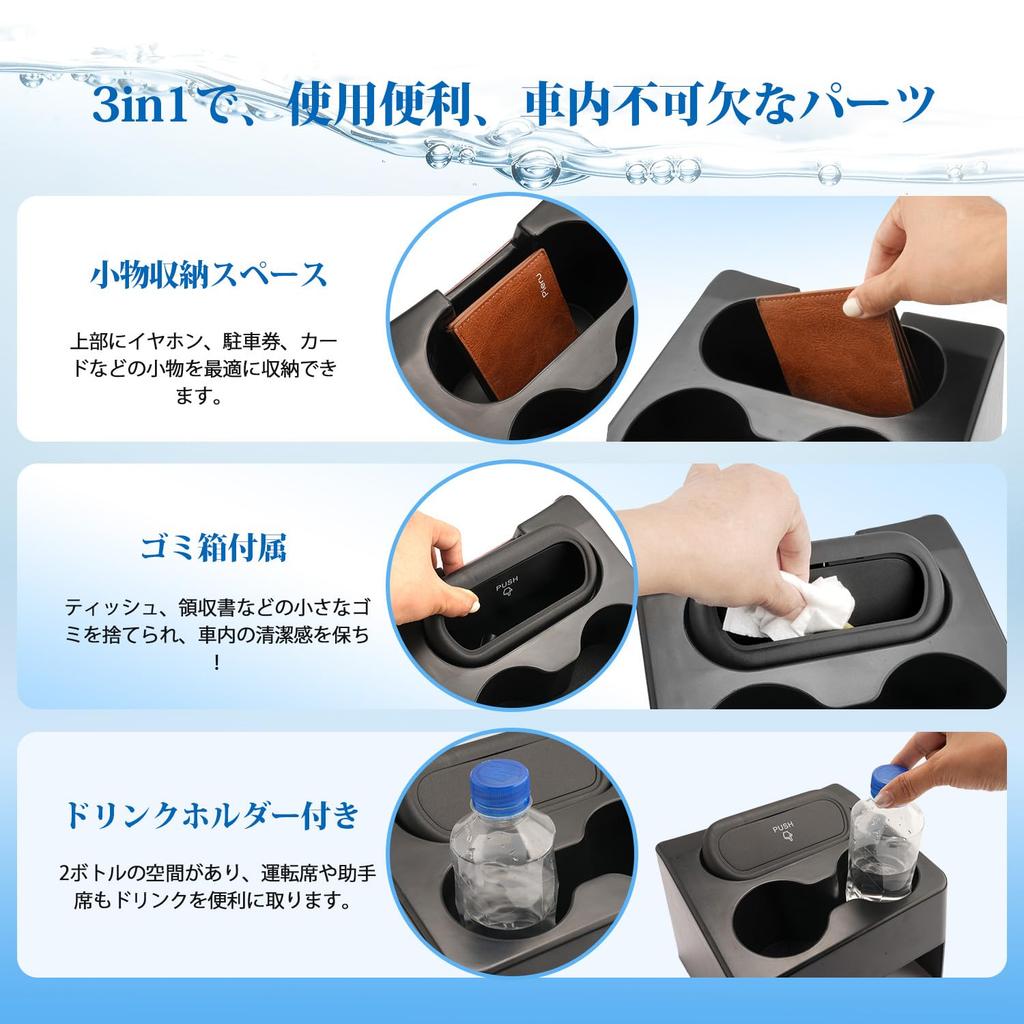 3in1で、使用便利、車内不可欠なパーツ

小物収納スペース

上部にイヤホン、駐車券、カードなどの小物を最適に収納できます。

ゴミ箱付属

ティッシュ、領収書などの小さなゴミを捨てられ、車内の清潔感を保ち！

PUSH

ドリンクホルダー付き

2ボトルの空間があり、運転席や助手席もドリンクを便利に取ります。

PUSH