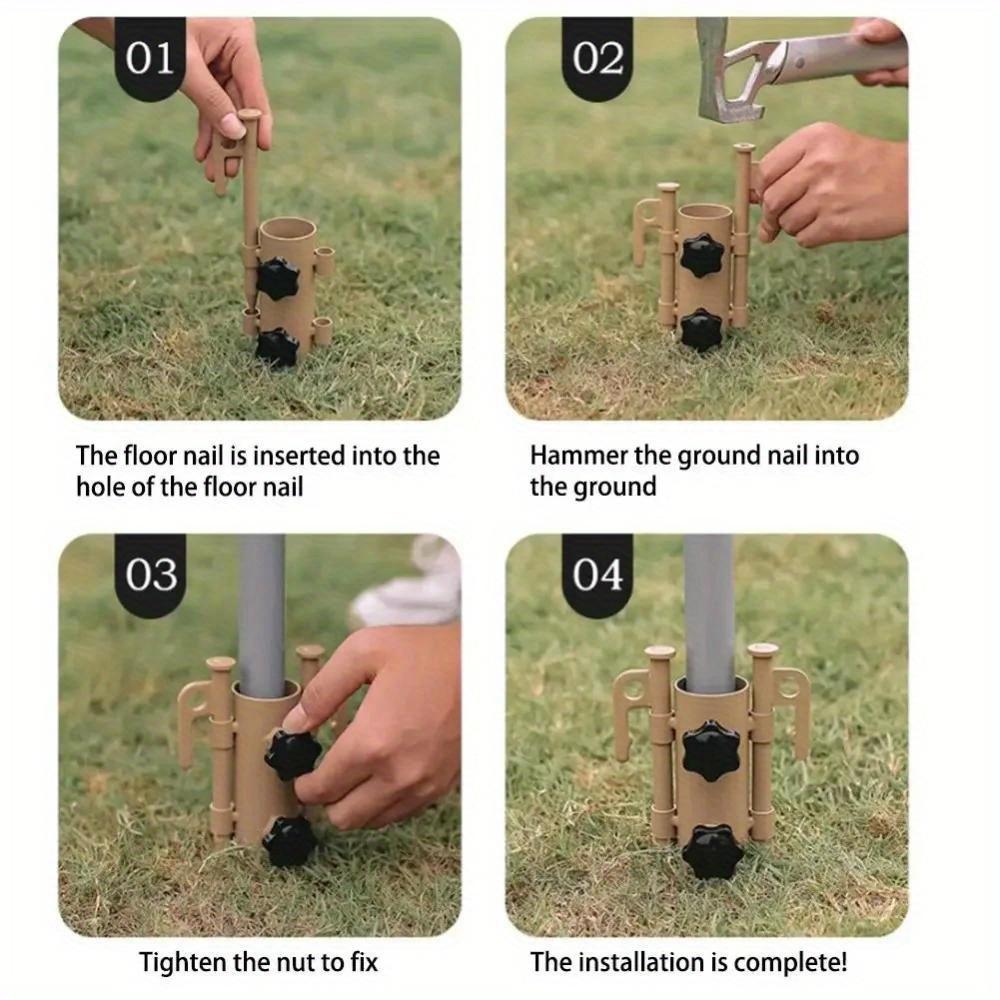 01

The floor nail is inserted into the hole of the floor nail

02

Hammer the ground nail into the ground

03

Tighten the nut to fix

04

The installation is complete!