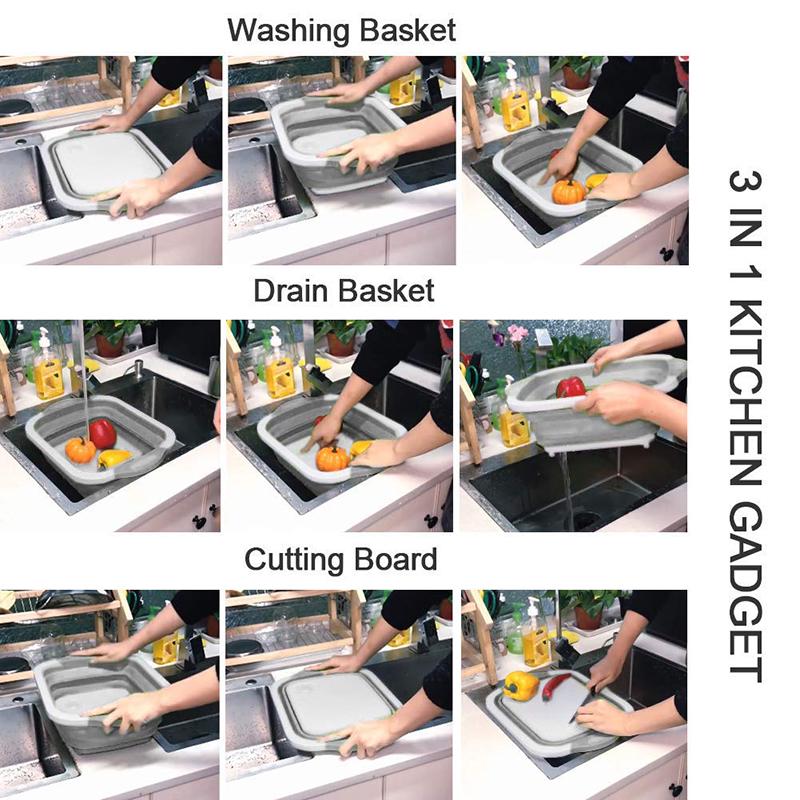 Washing Basket

Drain Basket

Cutting Board

3 IN 1 KITCHEN GADGET