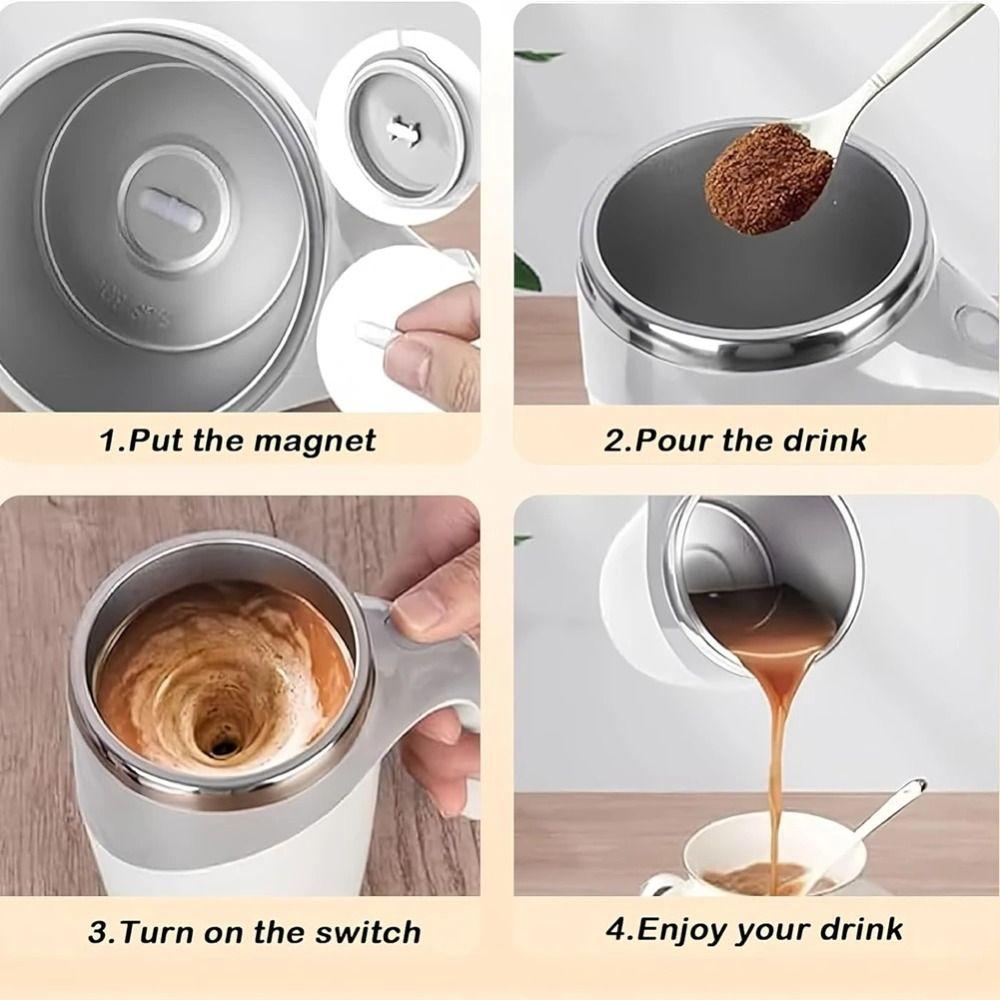 1.Put the magnet

2.Pour the drink

3.Turn on the switch

4.Enjoy your drink