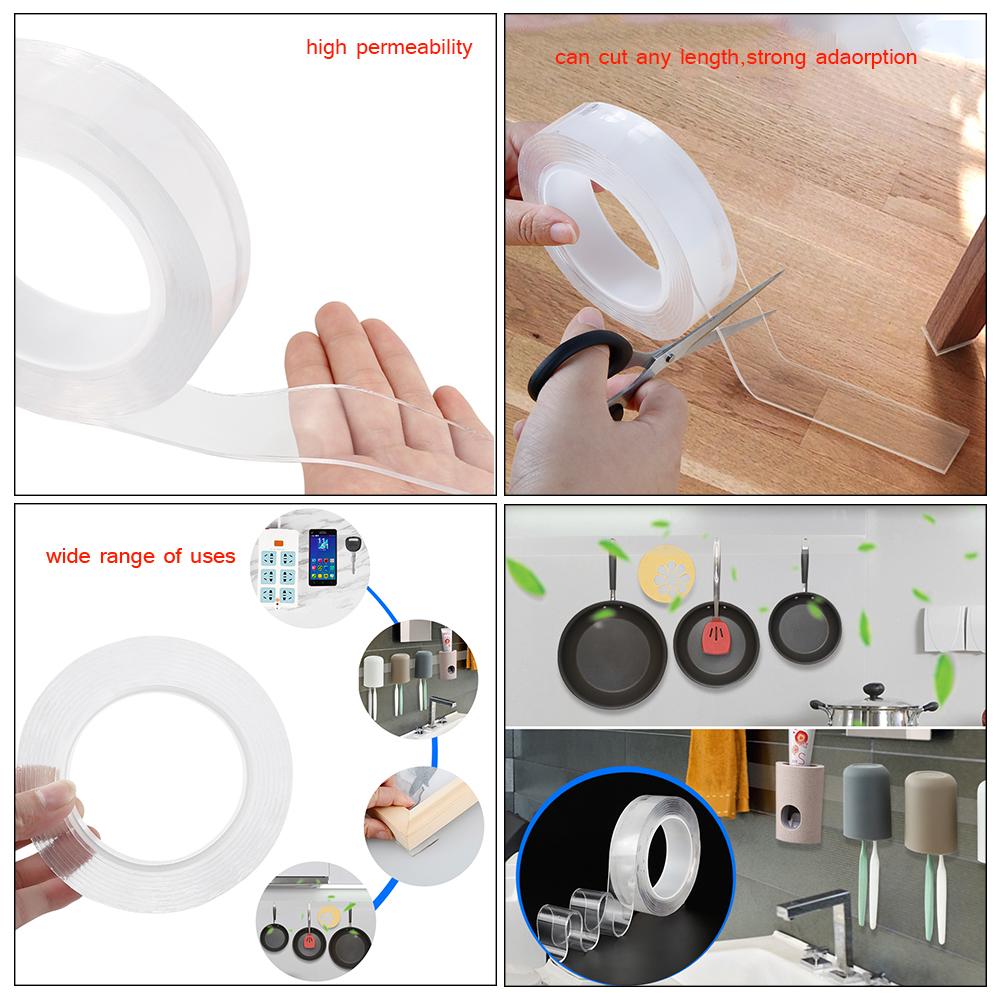 high permeability

can cut any length,strong adaorption

wide range of uses