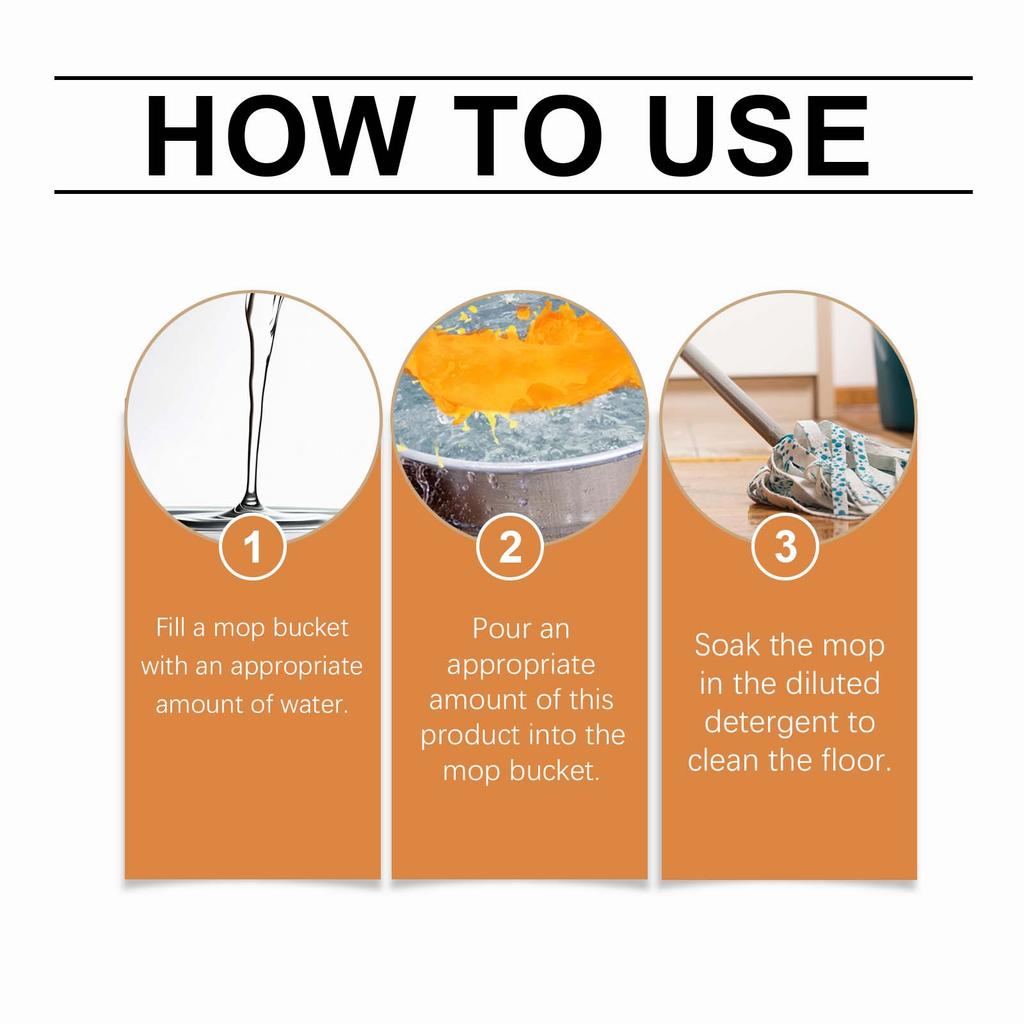 HOW TO USE

1

Fill a mop bucket with an appropriate amount of water.

2

Pour an appropriate amount of this product into the mop bucket.

3

Soak the mop in the diluted detergent to clean the floor.