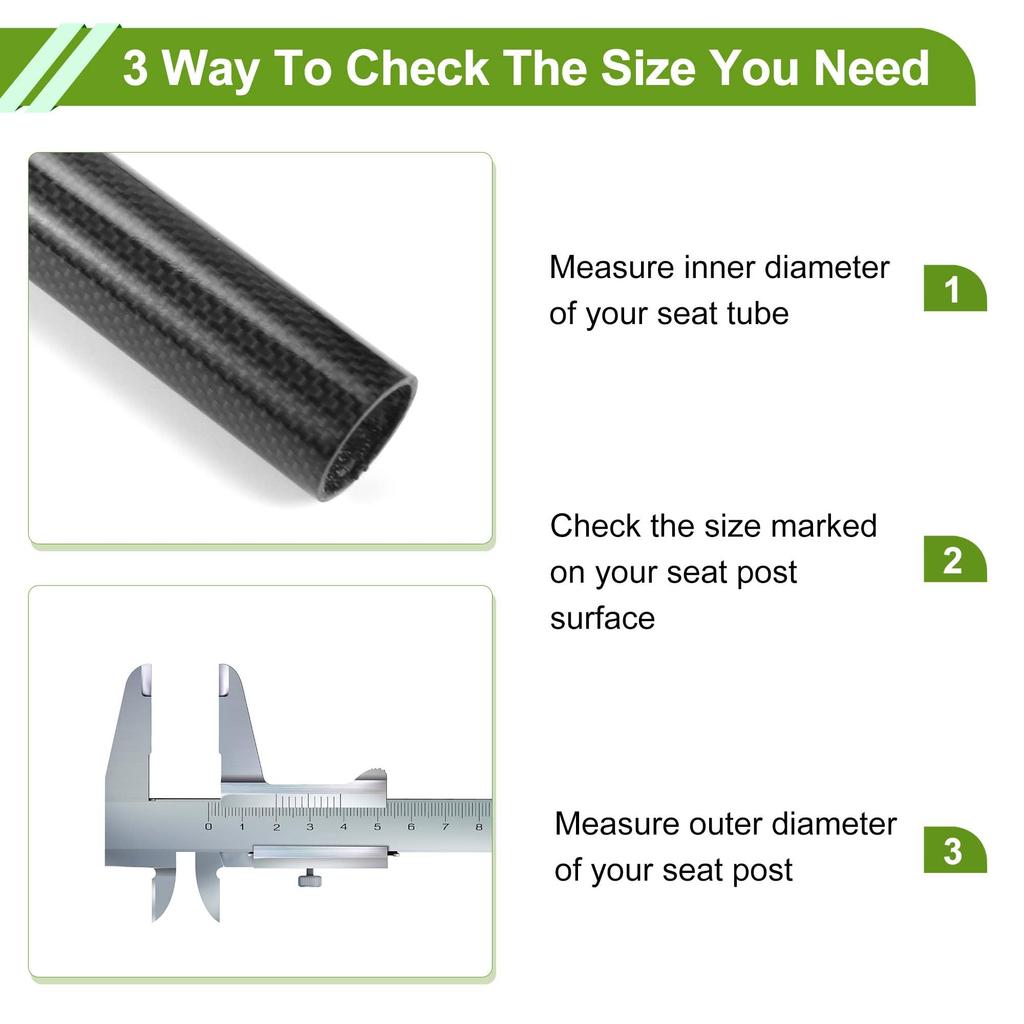 3 Way To Check The Size You Need

Measure inner diameter of your seat tube

1

Check the size marked on your seat post surface

2

0 1 2 3 4 5 6 7 8

Measure outer diameter of your seat post

3