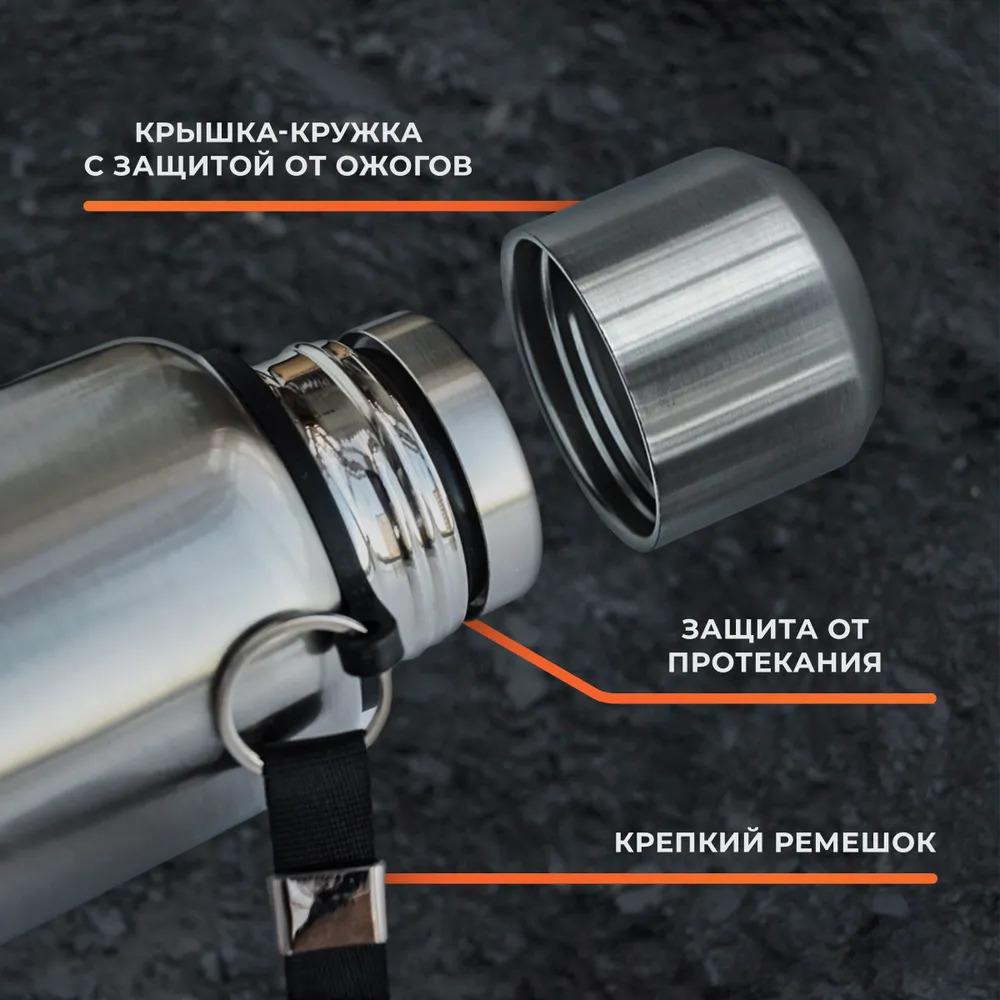 КРЫШКА-КРУЖКА
С ЗАЩИТОЙ ОТ ОЖОГОВ

ЗАЩИТА ОТ
ПРОТЕКАНИЯ

КРЕПКИЙ РЕМЕШОК