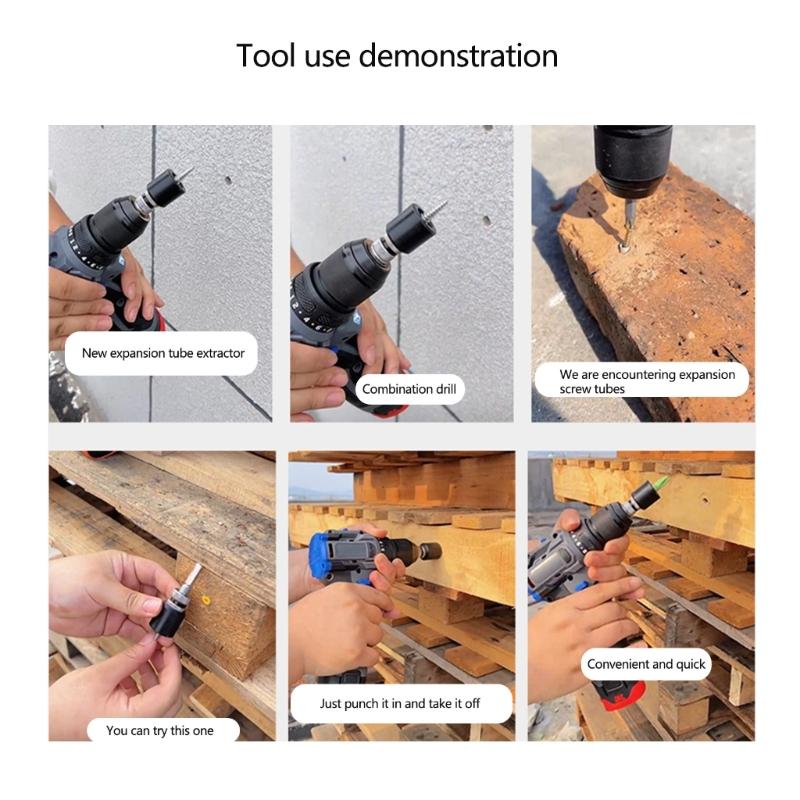 Tool use demonstration

New expansion tube extractor

Combination drill

We are encountering expansion screw tubes

You can try this one

Just punch it in and take it off

Convenient and quick