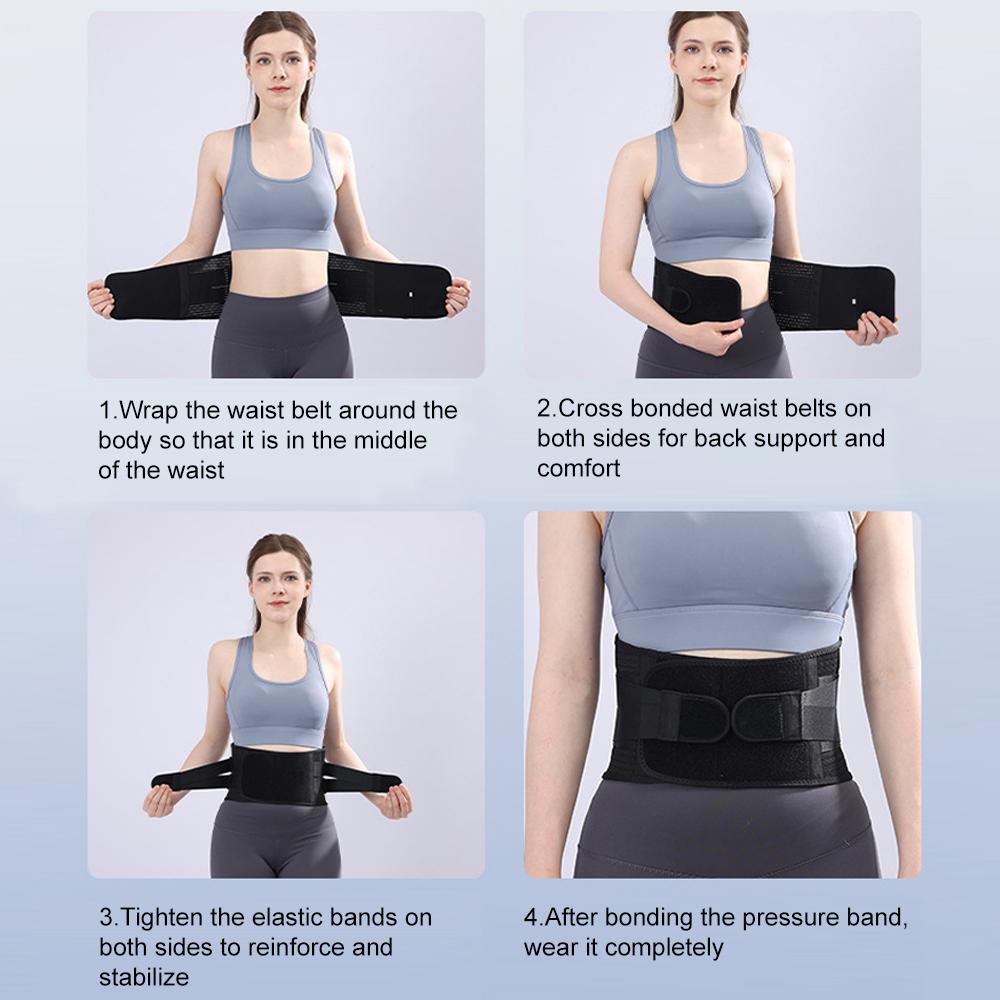 1.Wrap the waist belt around the body so that it is in the middle of the waist

2.Cross bonded waist belts on both sides for back support and comfort

3.Tighten the elastic bands on both sides to reinforce and stabilize

4.After bonding the pressure band, wear it completely