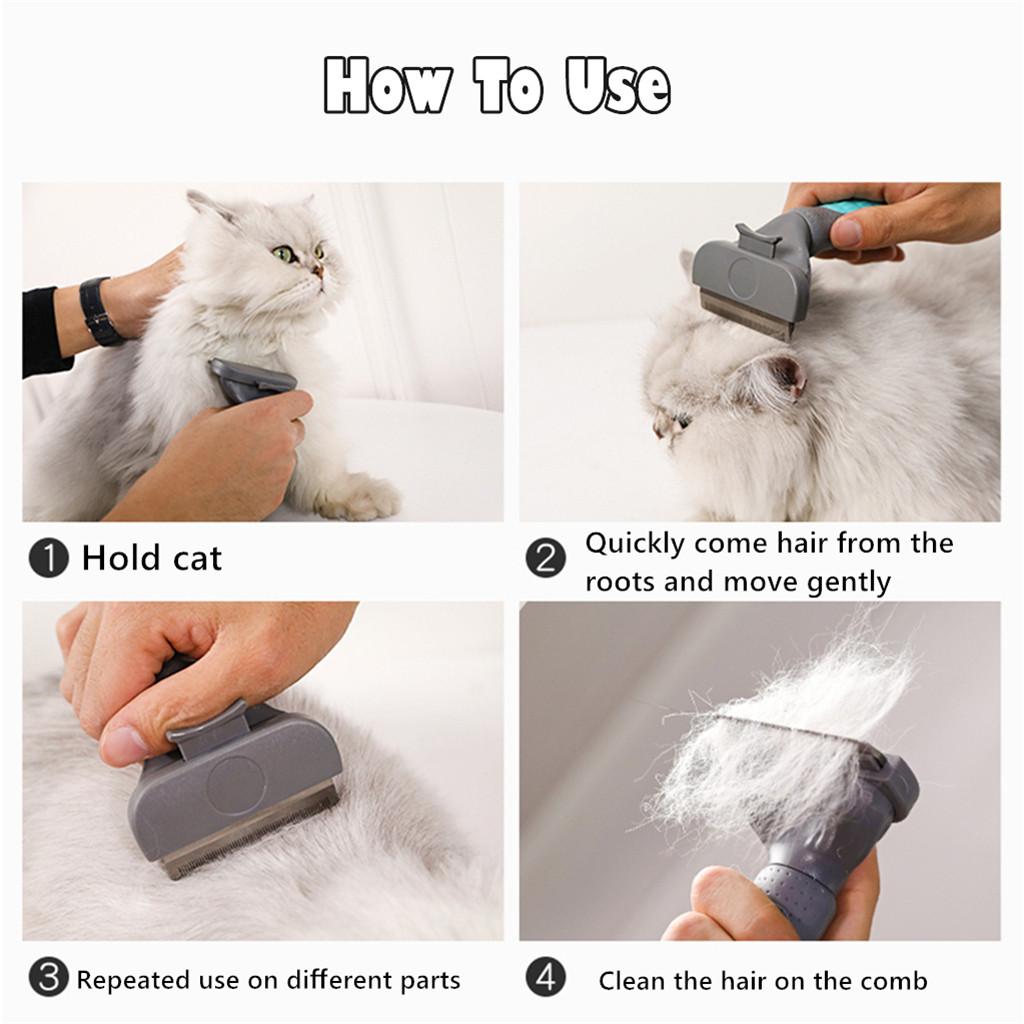 How To Use

1 Hold cat

2 Quickly come hair from the roots and move gently

3 Repeated use on different parts

4 Clean the hair on the comb