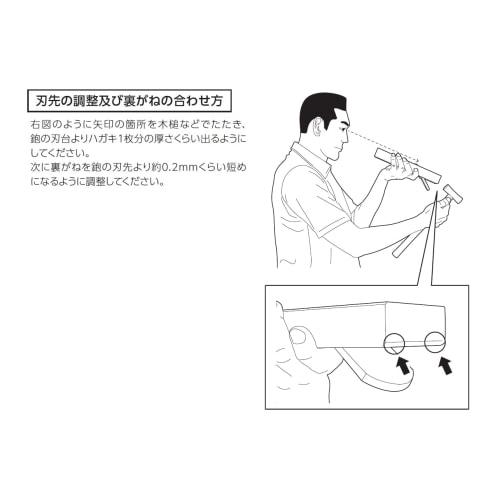 刃先の調整及び裏がねの合わせ方

右図のように矢印の箇所を木槌などでたたき、鉋の刃台よりハガキ1枚分の厚さくらい出るようにしてください。
次に裏がねを鉋の刃先より約0.2mmくらい短めになるように調整してください。