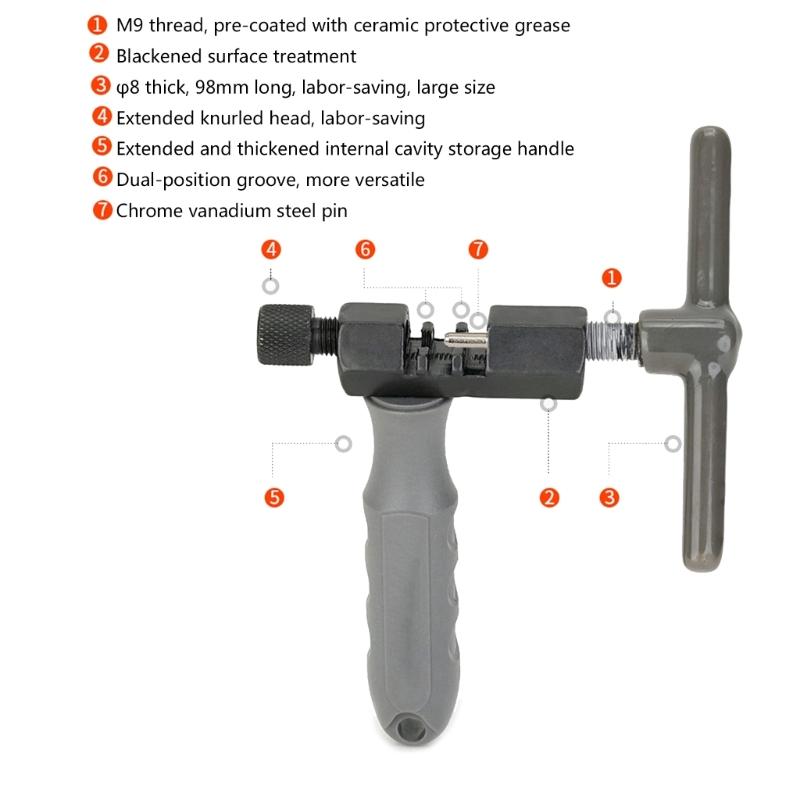 1 M9 thread, pre-coated with ceramic protective grease
2 Blackened surface treatment
3 φ8 thick, 98mm long, labor-saving, large size
4 Extended knurled head, labor-saving
5 Extended and thickened internal cavity storage handle
6 Dual-position groove, more versatile
7 Chrome vanadium steel pin

4
6
7
1
5
2
3