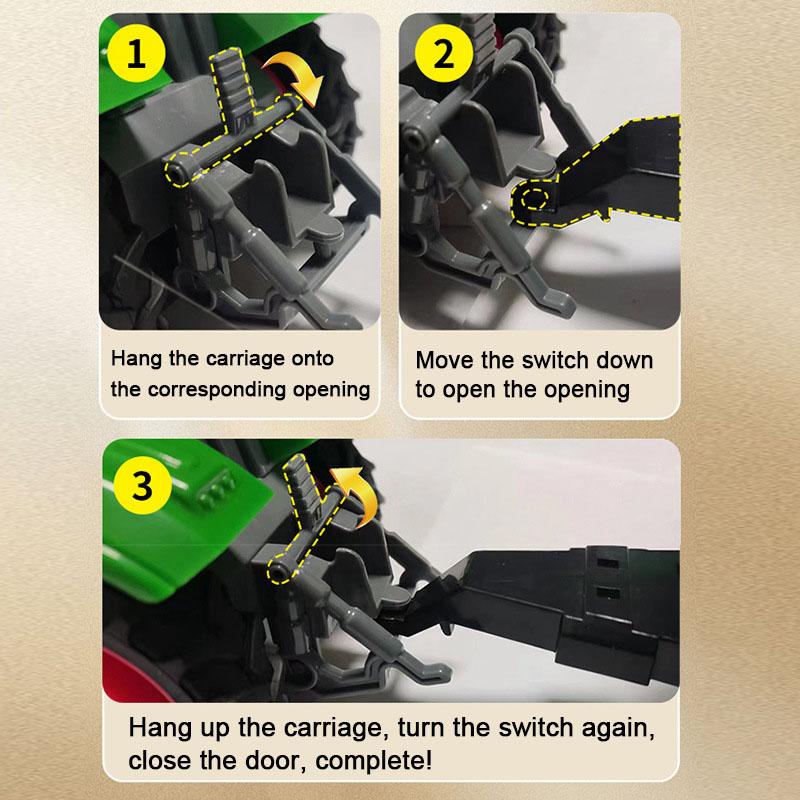 1

Hang the carriage onto the corresponding opening

2

Move the switch down to open the opening

3

Hang up the carriage, turn the switch again, close the door, complete!