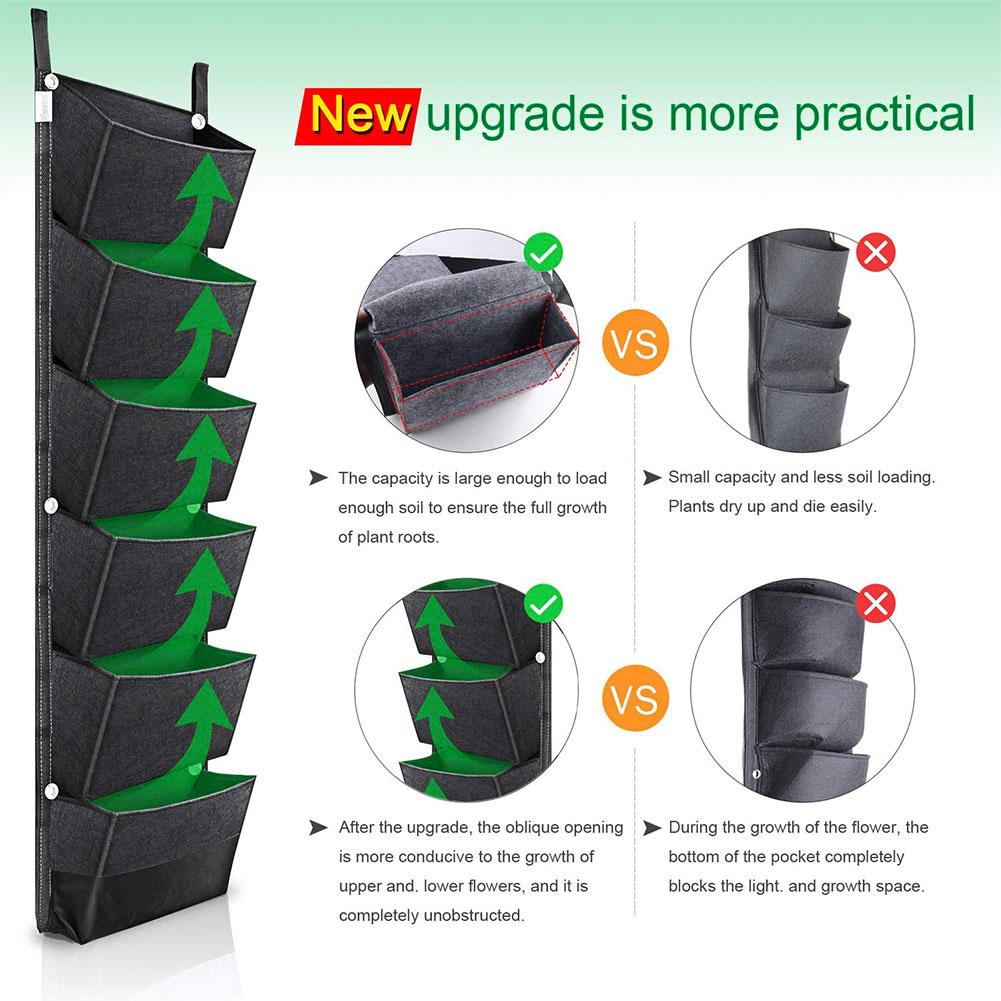 New upgrade is more practical

VS

The capacity is large enough to load enough soil to ensure the full growth of plant roots.

Small capacity and less soil loading. Plants dry up and die easily.

VS

After the upgrade, the oblique opening is more conducive to the growth of upper and. lower flowers, and it is completely unobstructed.

During the growth of the flower, the bottom of the pocket completely blocks the light. and growth space.