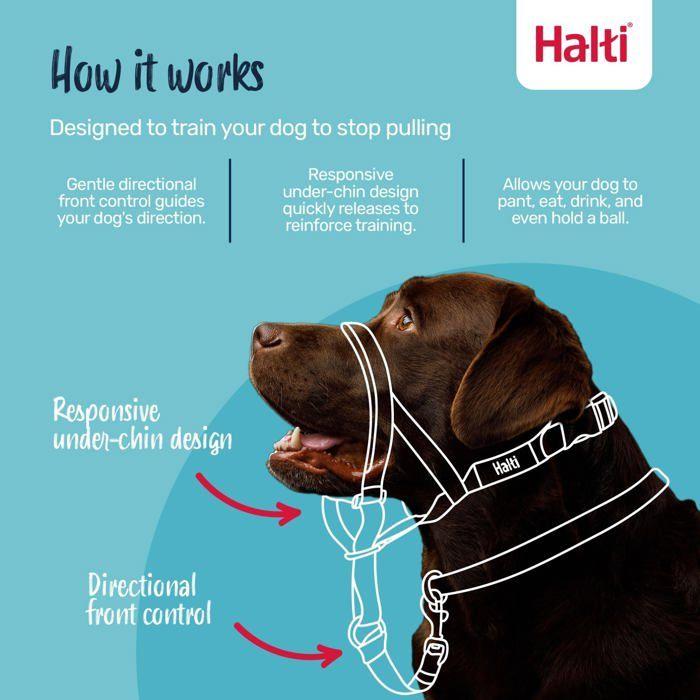 Halti®

How it works

Designed to train your dog to stop pulling

Gentle directional front control guides your dog's direction.

Responsive under-chin design quickly releases to reinforce training.

Allows your dog to pant, eat, drink, and even hold a ball.

Responsive under-chin design

Halti

Directional front control