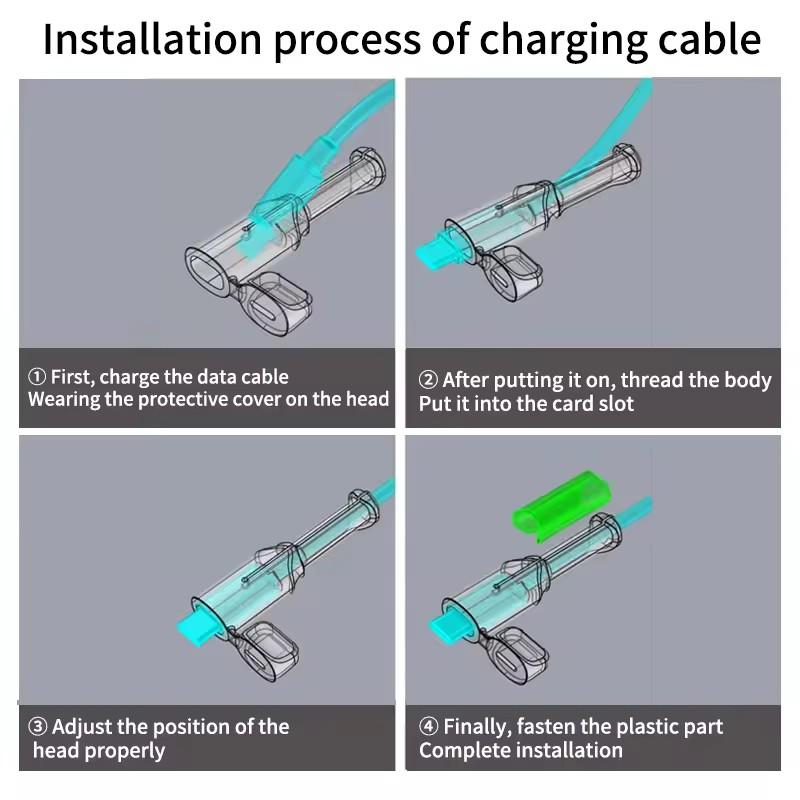 Installation process of charging cable

① First, charge the data cable
Wearing the protective cover on the head

② After putting it on, thread the body
Put it into the card slot

③ Adjust the position of the head properly

④ Finally, fasten the plastic part
Complete installation