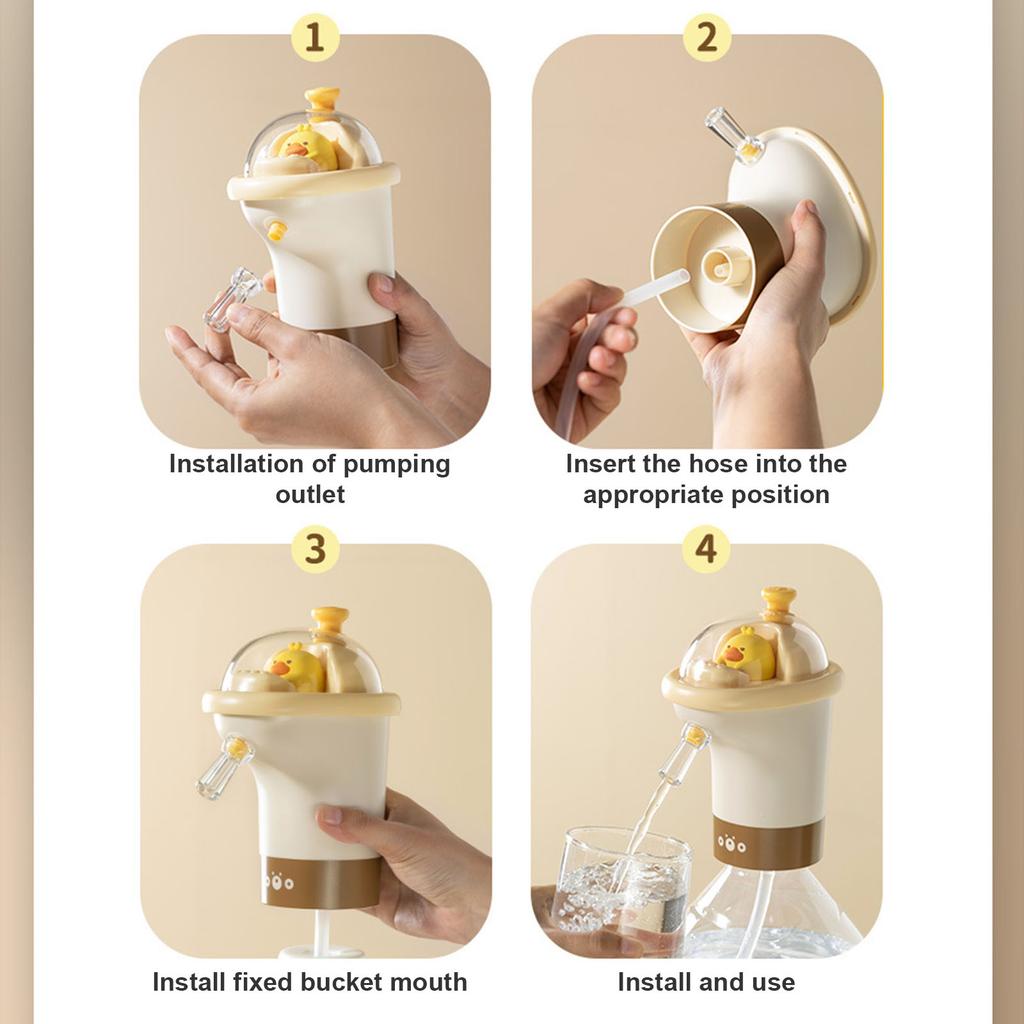 1

Installation of pumping outlet

2

Insert the hose into the appropriate position

3

Install fixed bucket mouth

4

Install and use