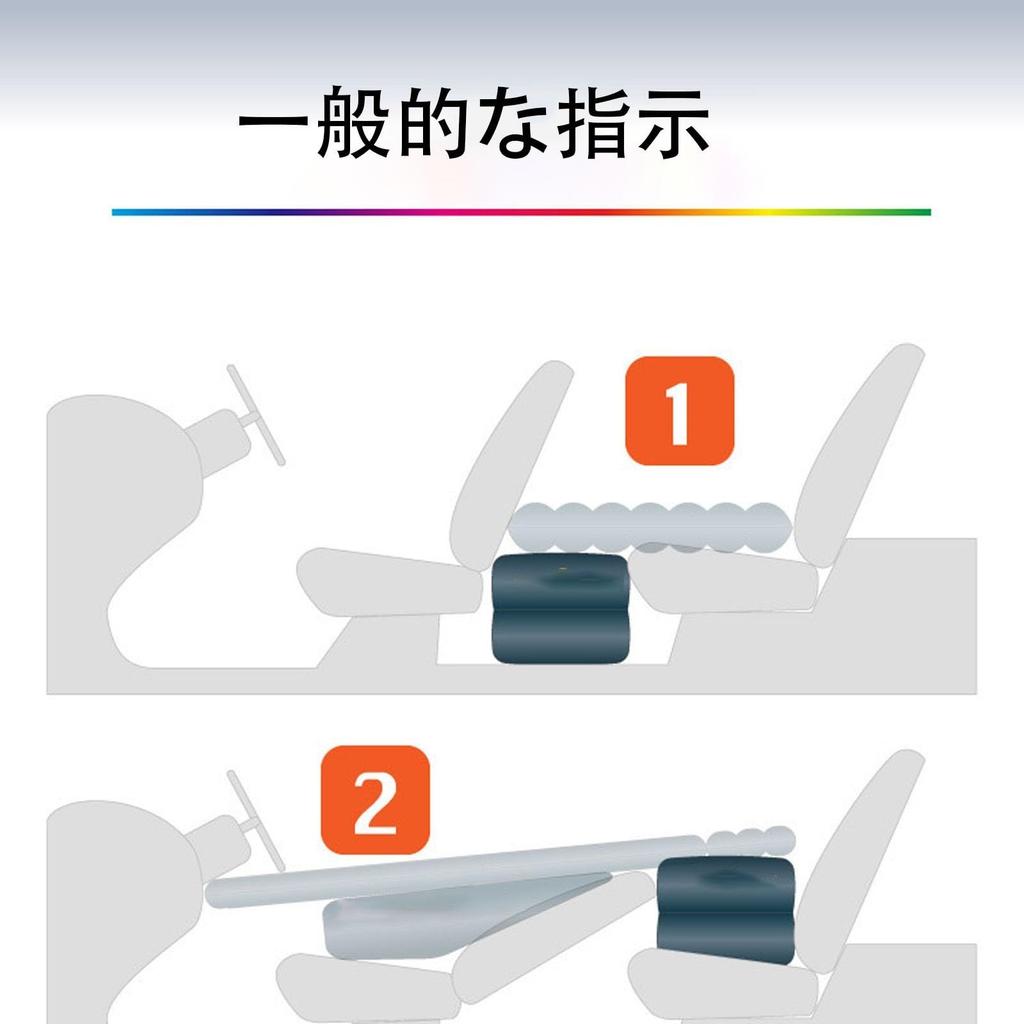 一般的な指示

1

2