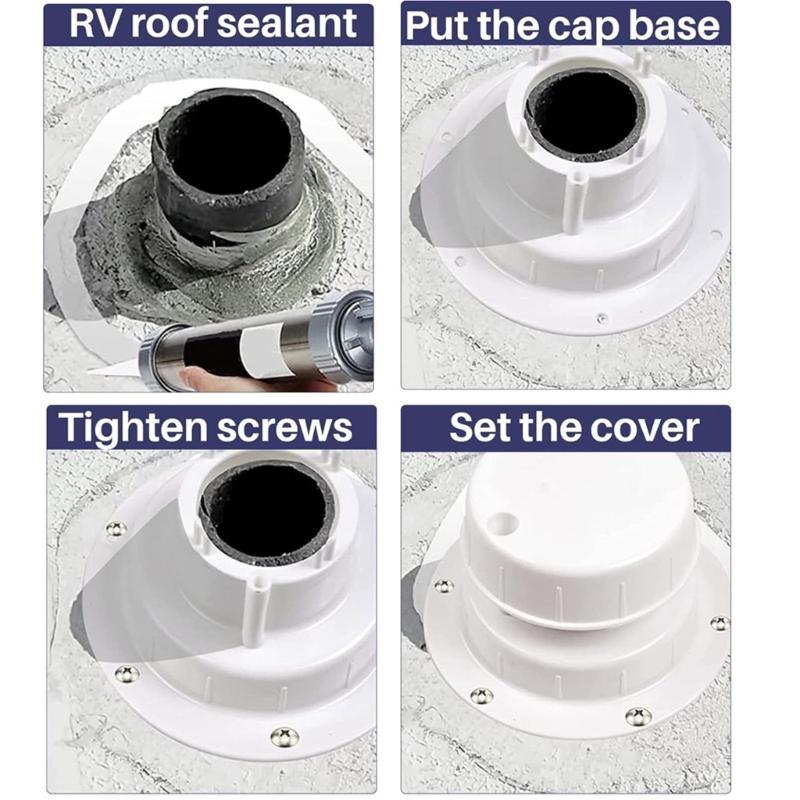 RV roof sealant

Put the cap base

Tighten screws

Set the cover