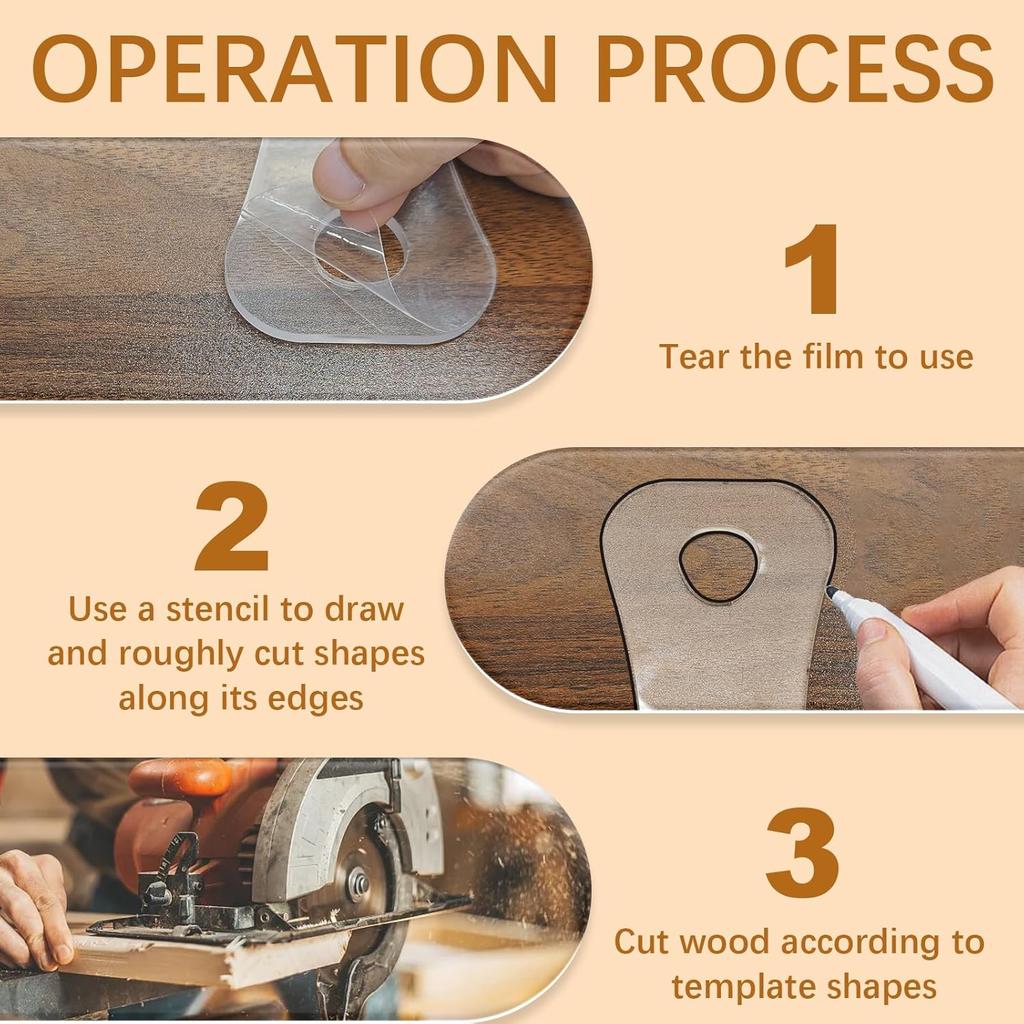 OPERATION PROCESS

1

Tear the film to use

2

Use a stencil to draw and roughly cut shapes along its edges

3

Cut wood according to template shapes