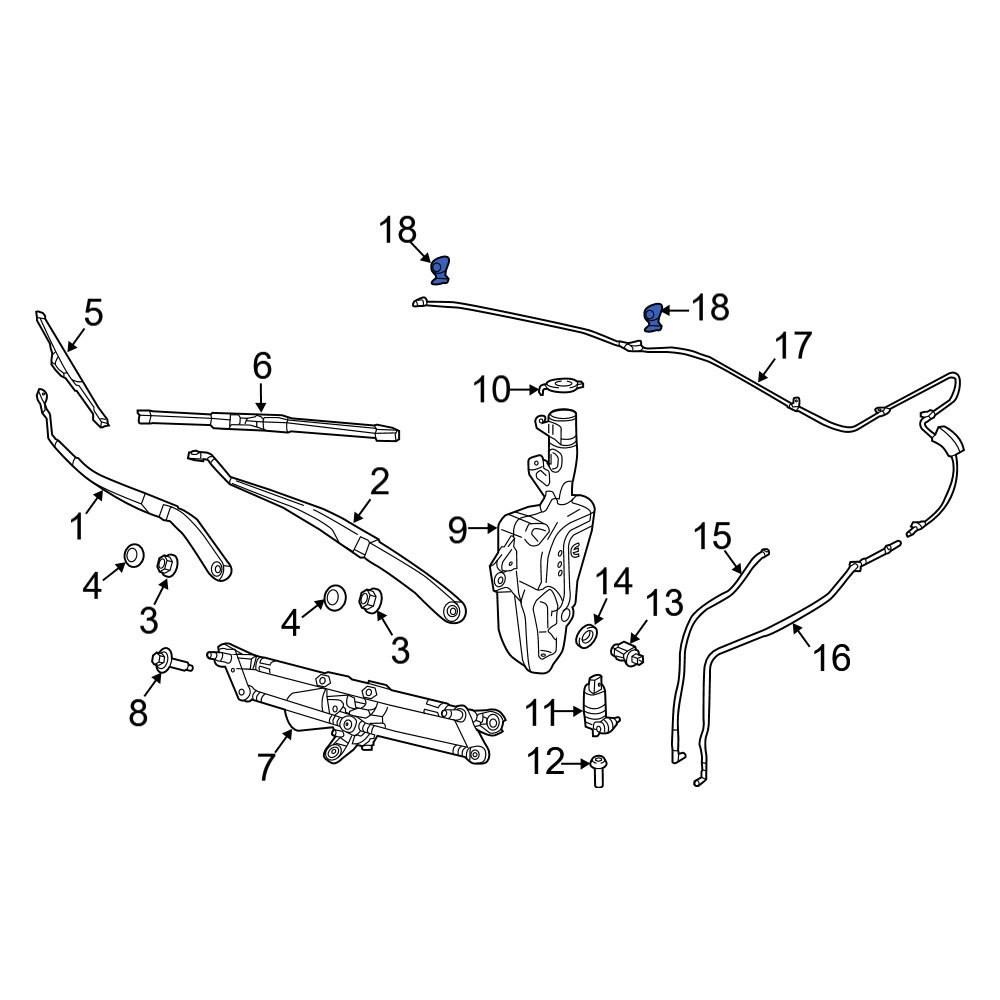 18
18
5
17
6
10
2
1
9
15
4
3
14
13
4
3
16
8
11
7
12