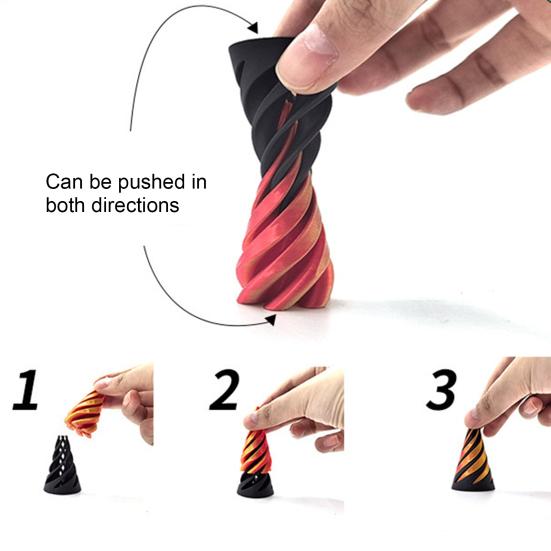 Can be pushed in both directions

1

2

3