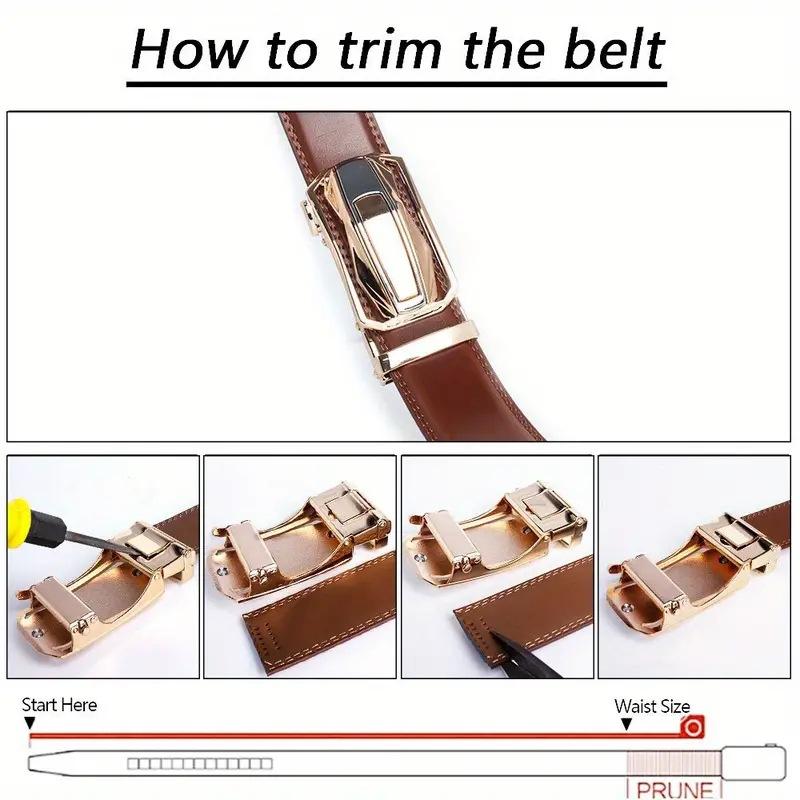 How to trim the belt

Start Here

Waist Size

PRUNE