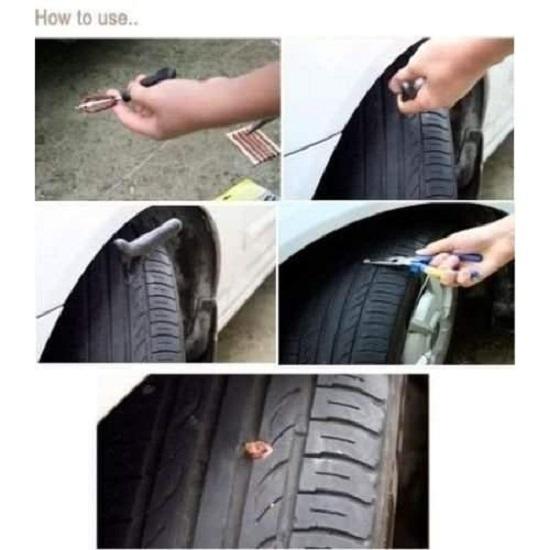 How to use..