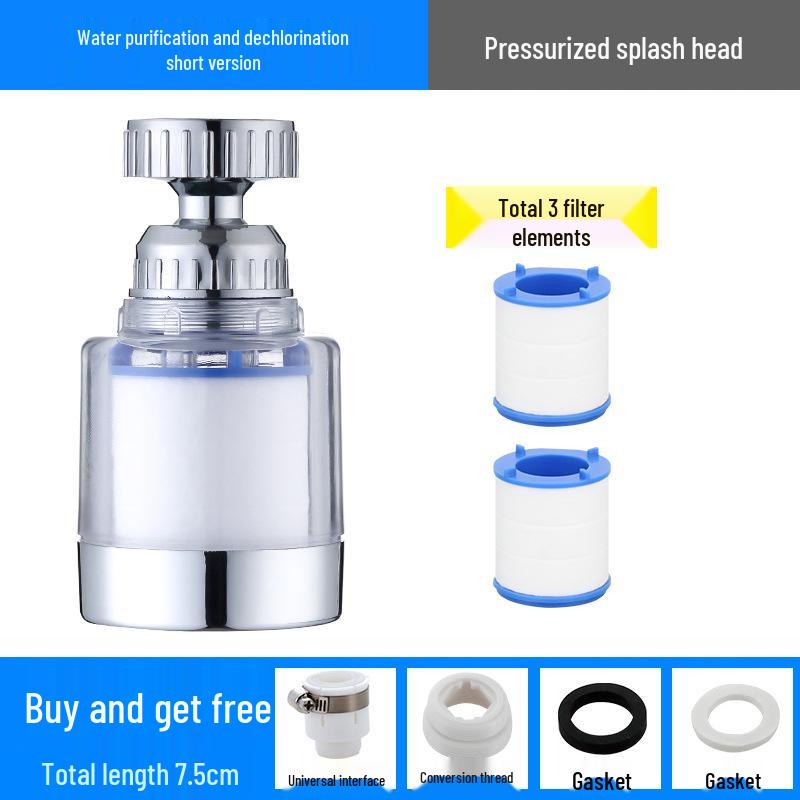 Water purification and dechlorination short version

Pressurized splash head

Total 3 filter elements

Buy and get free

Total length 7.5cm

Universal interface

Conversion thread

Gasket

Gasket