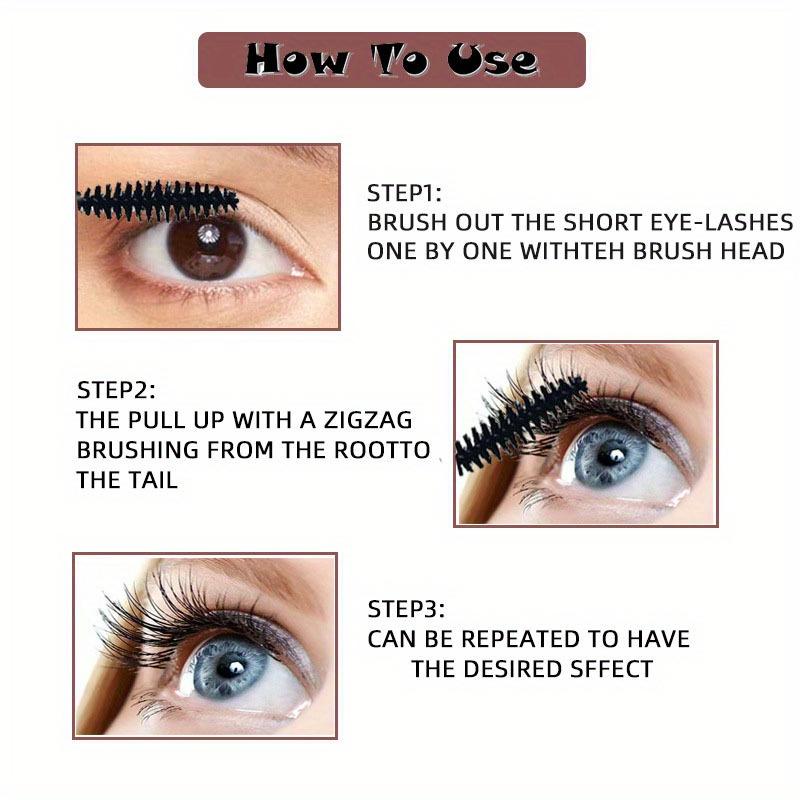 How To Use

STEP1:
BRUSH OUT THE SHORT EYE-LASHES ONE BY ONE WITHTEH BRUSH HEAD

STEP2:
THE PULL UP WITH A ZIGZAG BRUSHING FROM THE ROOTTO THE TAIL

STEP3:
CAN BE REPEATED TO HAVE THE DESIRED SFFECT