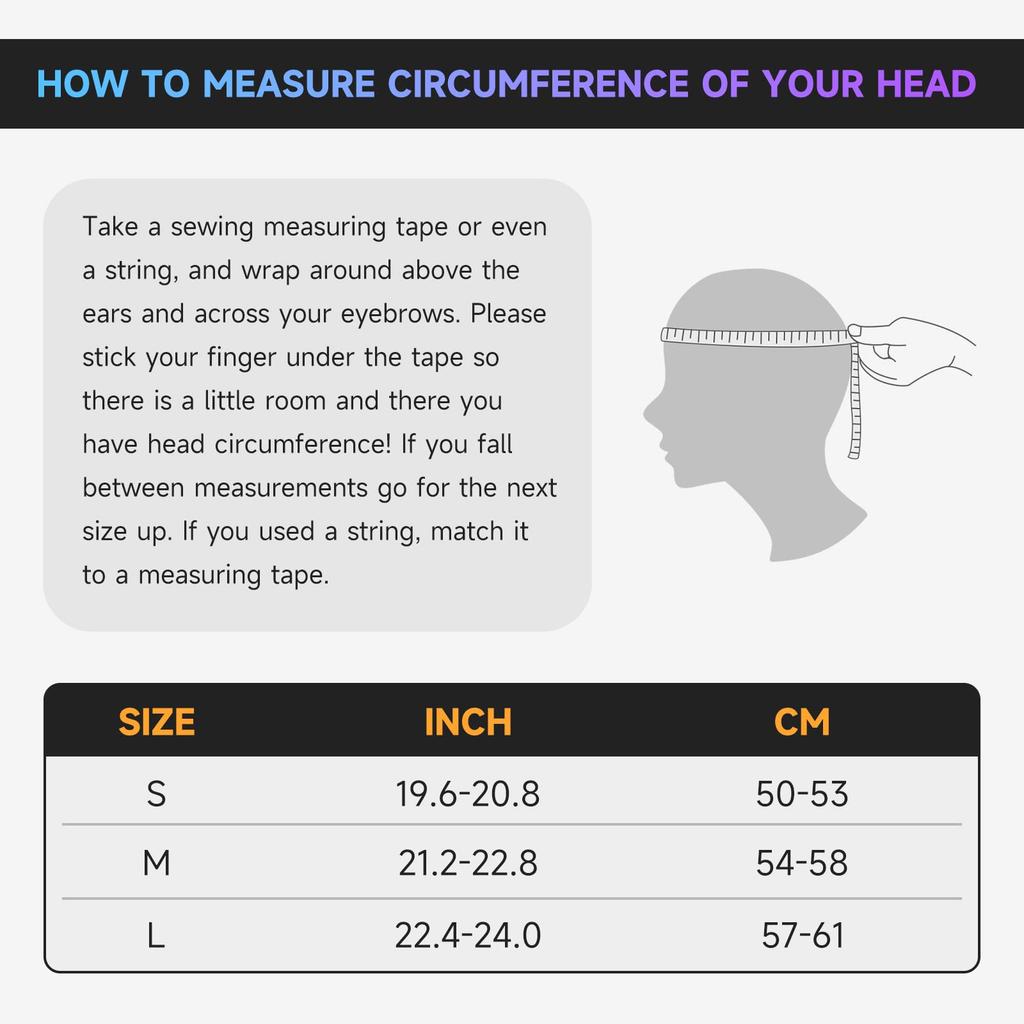 HOW TO MEASURE CIRCUMFERENCE OF YOUR HEAD

Take a sewing measuring tape or even a string, and wrap around above the ears and across your eyebrows. Please stick your finger under the tape so there is a little room and there you have head circumference! If you fall between measurements go for the next size up. If you used a string, match it to a measuring tape.

| SIZE | INCH | CM |
|---|---|---|
| S | 19.6-20.8 | 50-53 |
| M | 21.2-22.8 | 54-58 |
| L | 22.4-24.0 | 57-61 |