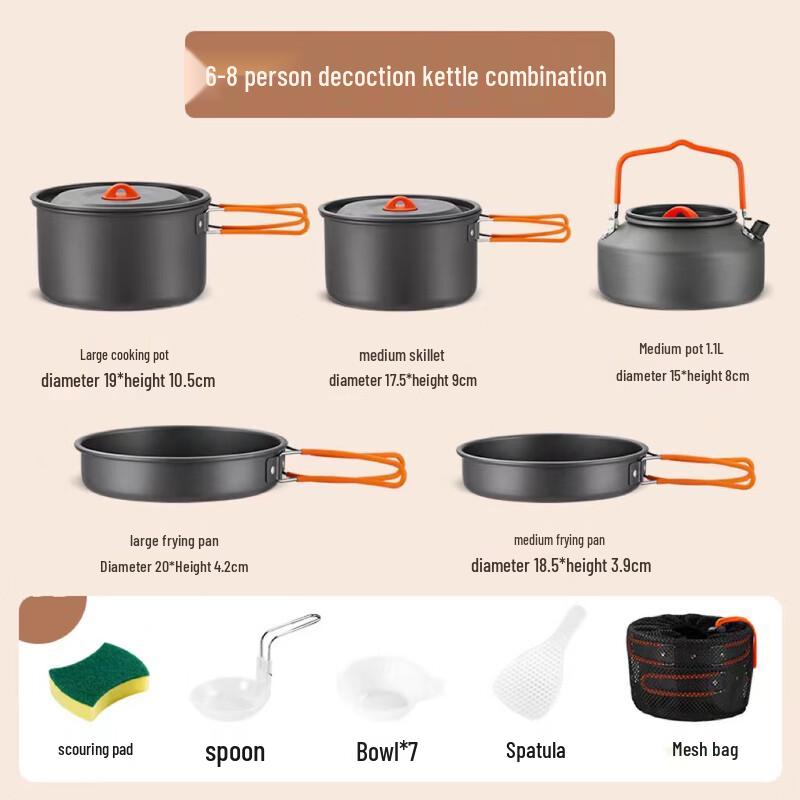 6-8 person decoction kettle combination

Large cooking pot
diameter 19*height 10.5cm

medium skillet
diameter 17.5*height 9cm

Medium pot 1.1L
diameter 15*height 8cm

large frying pan
Diameter 20*Height 4.2cm

medium frying pan
diameter 18.5*height 3.9cm

scouring pad

spoon

Bowl*7

Spatula

Mesh bag