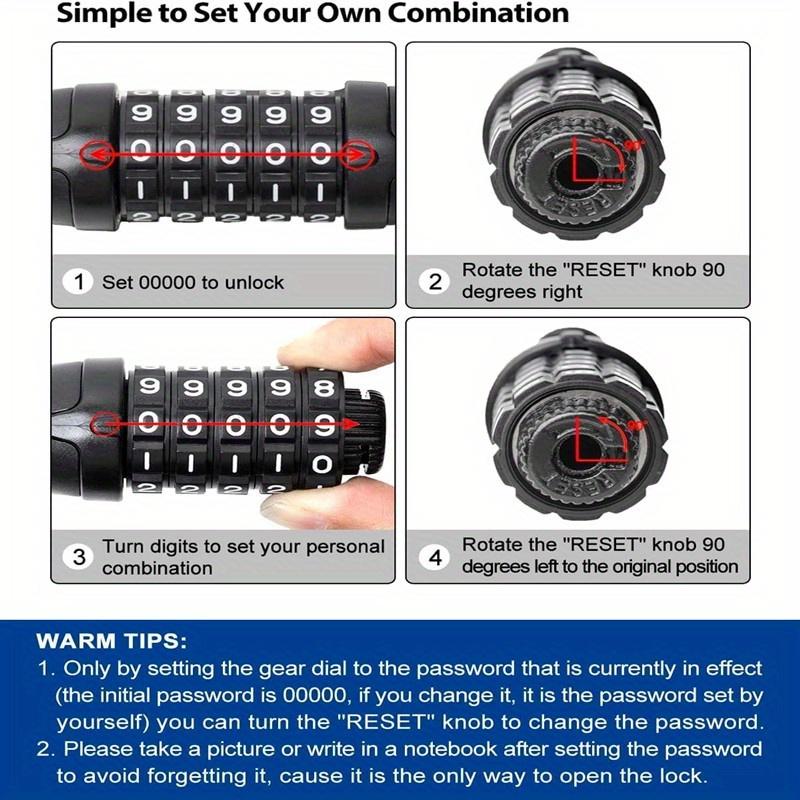 Simple to Set Your Own Combination

9 9 9 9 9
0 0 0 0 0
1 1 1 1 1
2 2 2 2 2

1 Set 00000 to unlock

90°
RESET

2 Rotate the "RESET" knob 90 degrees right

9 9 9 9 8
0 0 0 0 9
1 1 1 1 0
2 2 2 2

3 Turn digits to set your personal combination

90°
RESET

4 Rotate the "RESET" knob 90 degrees left to the original position

WARM TIPS:
1. Only by setting the gear dial to the password that is currently in effect (the initial password is 00000, if you change it, it is the password set by yourself) you can turn the "RESET" knob to change the password.
2. Please take a picture or write in a notebook after setting the password to avoid forgetting it, cause it is the only way to open the lock.