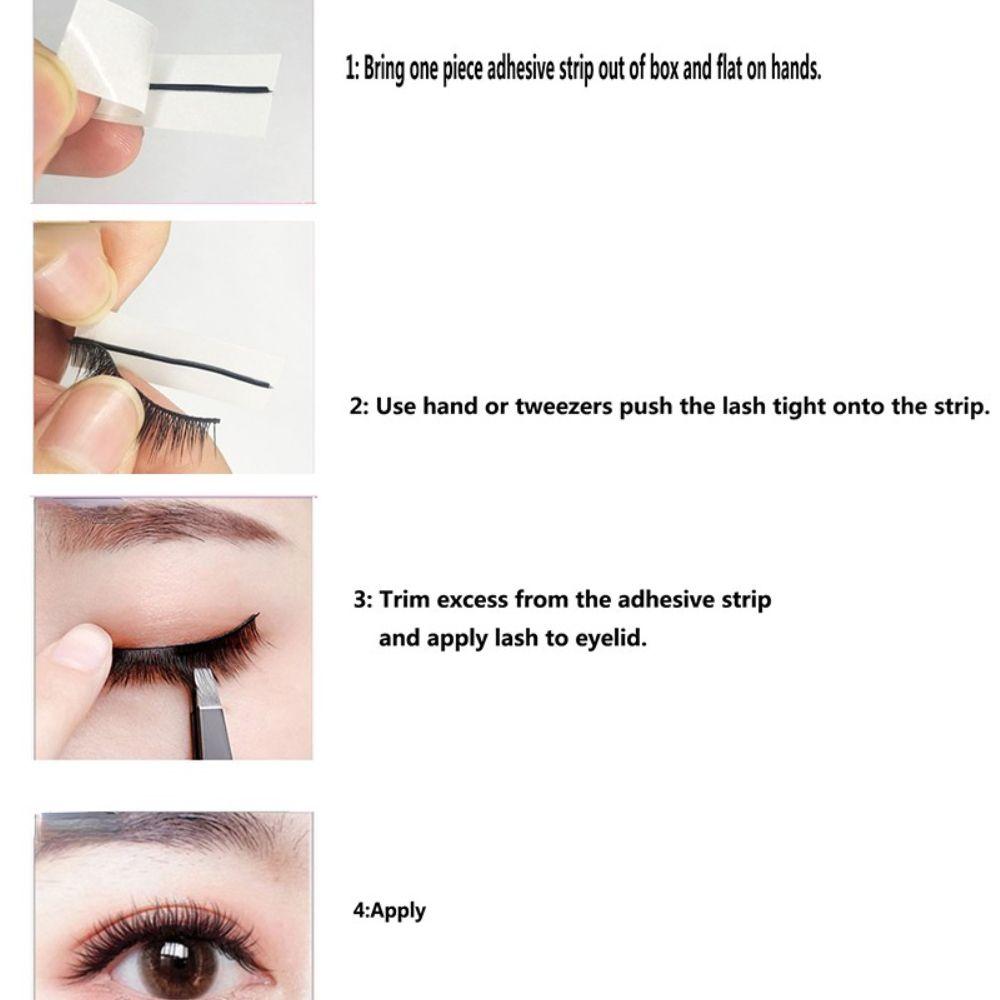 1: Bring one piece adhesive strip out of box and flat on hands.

2: Use hand or tweezers push the lash tight onto the strip.

3: Trim excess from the adhesive strip and apply lash to eyelid.

4:Apply