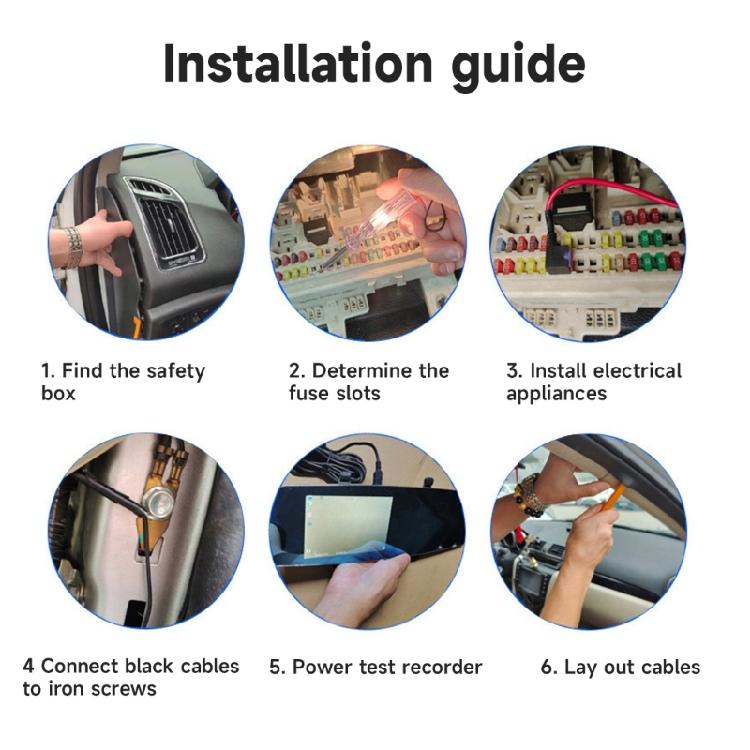 Installation guide

1. Find the safety box

2. Determine the fuse slots

3. Install electrical appliances

4 Connect black cables to iron screws

5. Power test recorder

6. Lay out cables