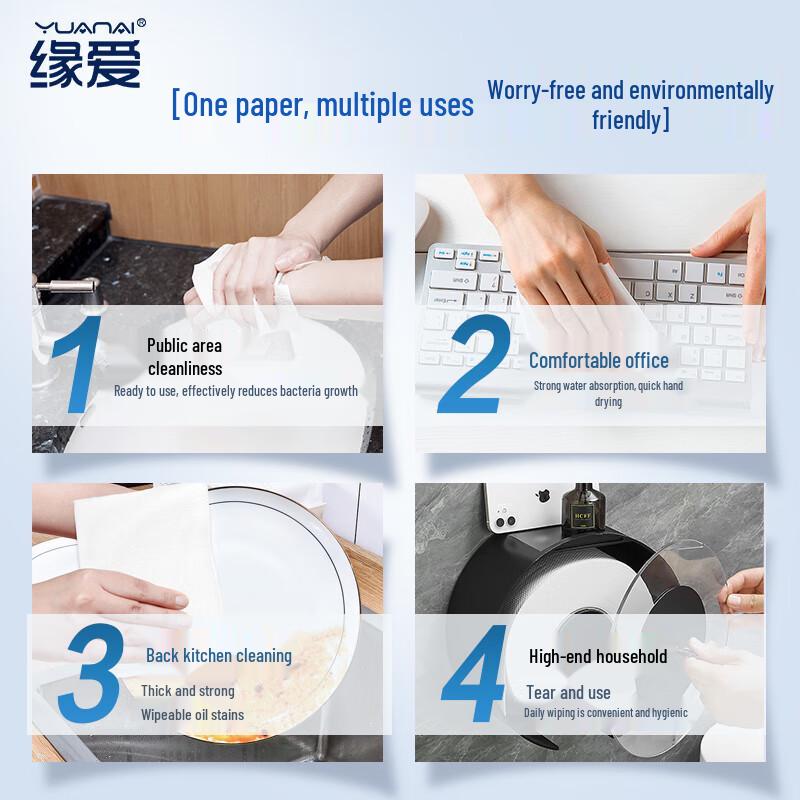 YUANAI®
缘爱

[One paper, multiple uses Worry-free and environmentally friendly]

1
Public area cleanliness
Ready to use, effectively reduces bacteria growth

2
Comfortable office
Strong water absorption, quick hand drying

3
Back kitchen cleaning
Thick and strong
Wipeable oil stains

4
High-end household
Tear and use
Daily wiping is convenient and hygienic